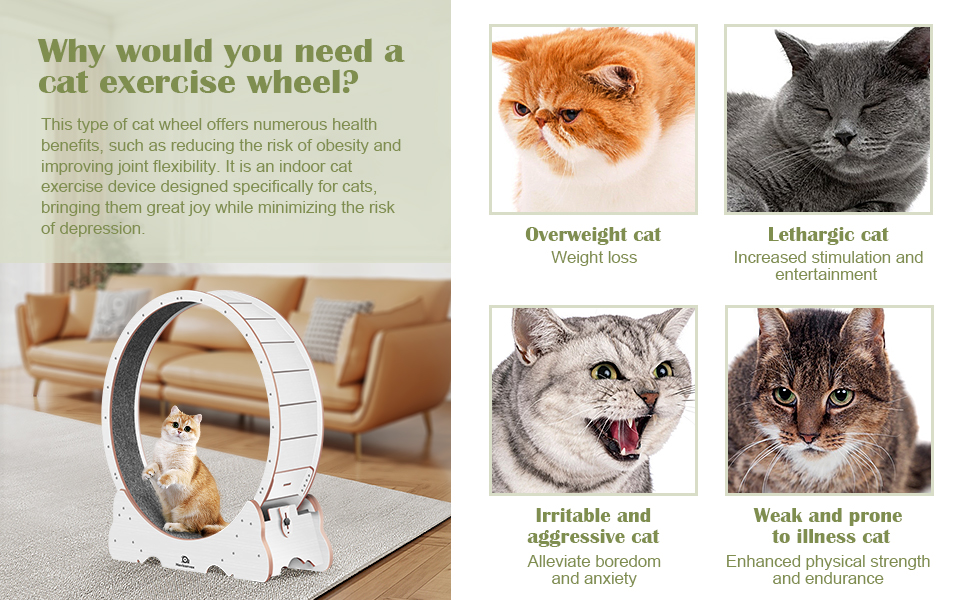 Why would you need a cat exercise wheel?

This type of cat wheel offers numerous health benefits, such as reducing the risk of obesity and improving joint flexibility. It is an indoor cat exercise device designed specifically for cats, bringing them great joy while minimizing the risk of depression.

Overweight cat
Weight loss

Lethargic cat
Increased stimulation and entertainment

Irritable and aggressive cat
Alleviate boredom and anxiety

Weak and prone to illness cat
Enhanced physical strength and endurance