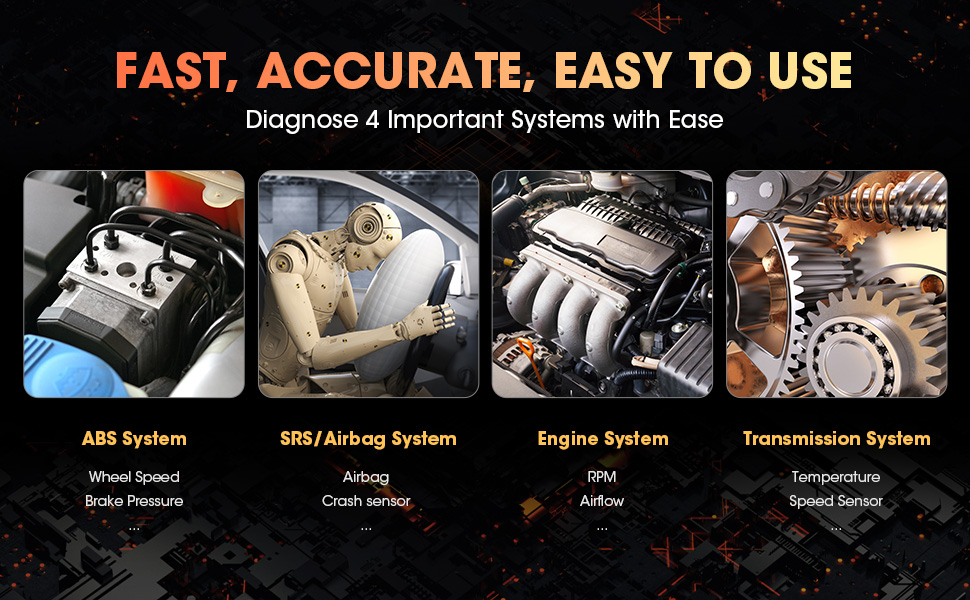 FAST, ACCURATE, EASY TO USE

Diagnose 4 Important Systems with Ease

ABS System

Wheel Speed
Brake Pressure
...

SRS/Airbag System

Airbag
Crash sensor
...

Engine System

RPM
Airflow
...

Transmission System

Temperature
Speed Sensor
...