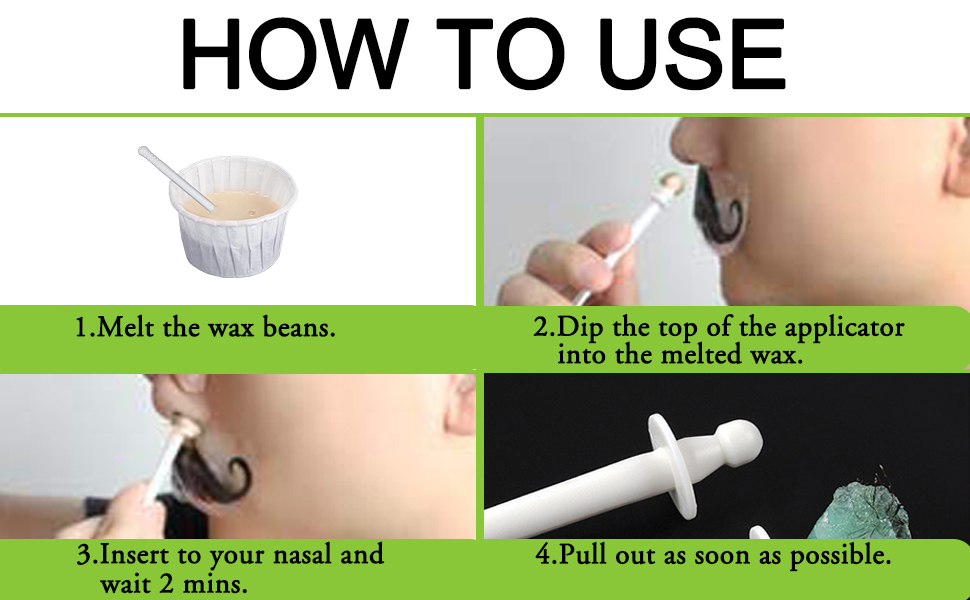 HOW TO USE

1.Melt the wax beans.

2.Dip the top of the applicator into the melted wax.

3.Insert to your nasal and wait 2 mins.

4.Pull out as soon as possible.