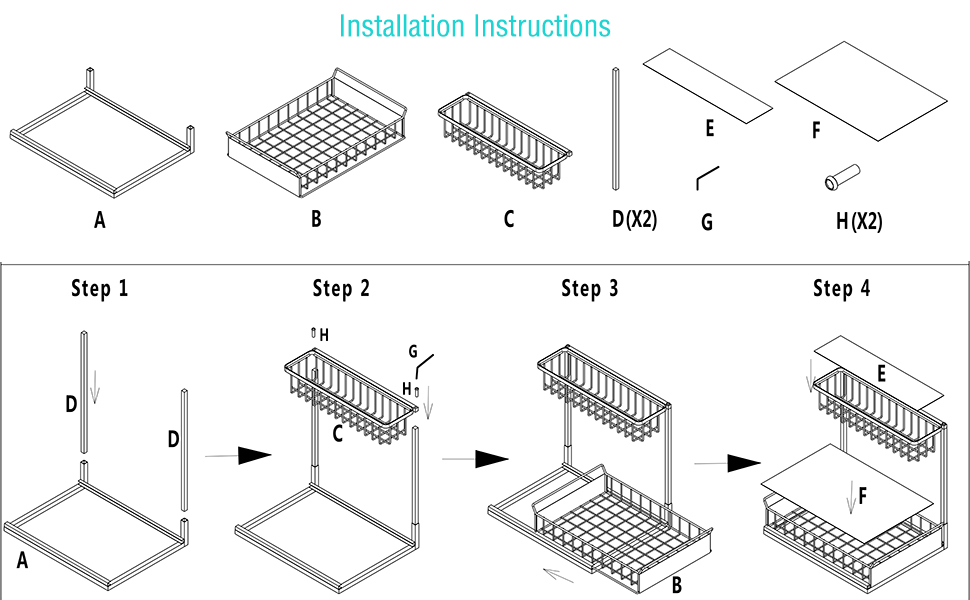 Installation Instructions

A

B

C

D(X2)

E

F

G

H(X2)

Step 1

D

D

A

Step 2

H

G

H

C

Step 3

B

Step 4

E

F