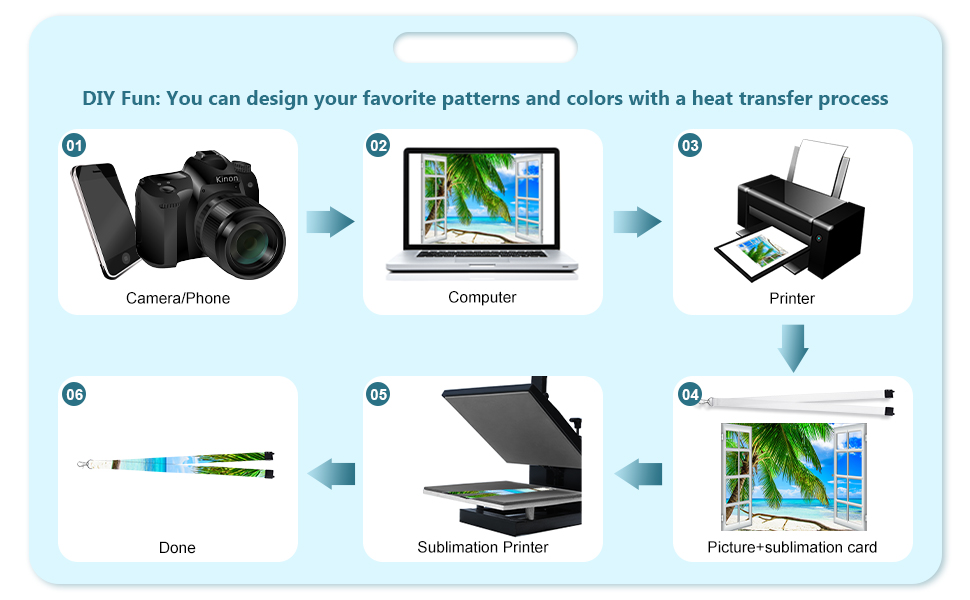 DIY Fun: You can design your favorite patterns and colors with a heat transfer process

01
Kinon
Camera/Phone

02
Computer

03
Printer

04
Picture+sublimation card

05
Sublimation Printer

06
Done