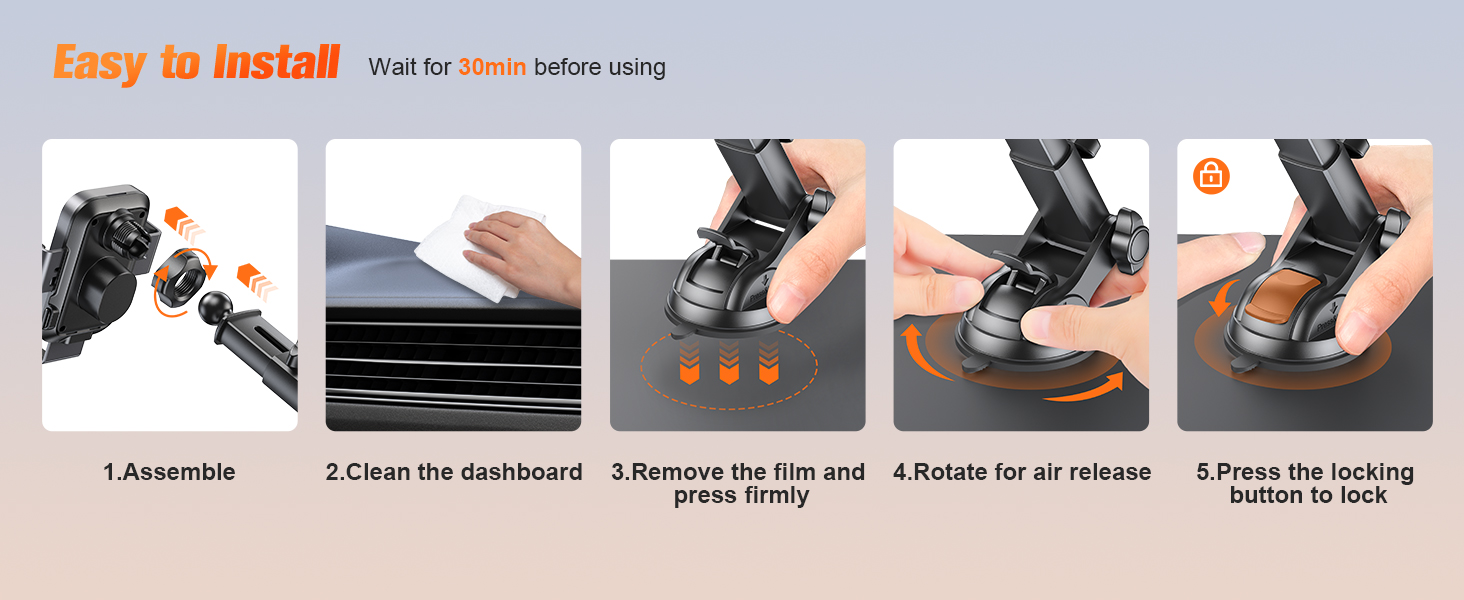 Easy to Install Wait for 30min before using

1.Assemble

2.Clean the dashboard

3.Remove the film and press firmly

4.Rotate for air release

5.Press the locking button to lock