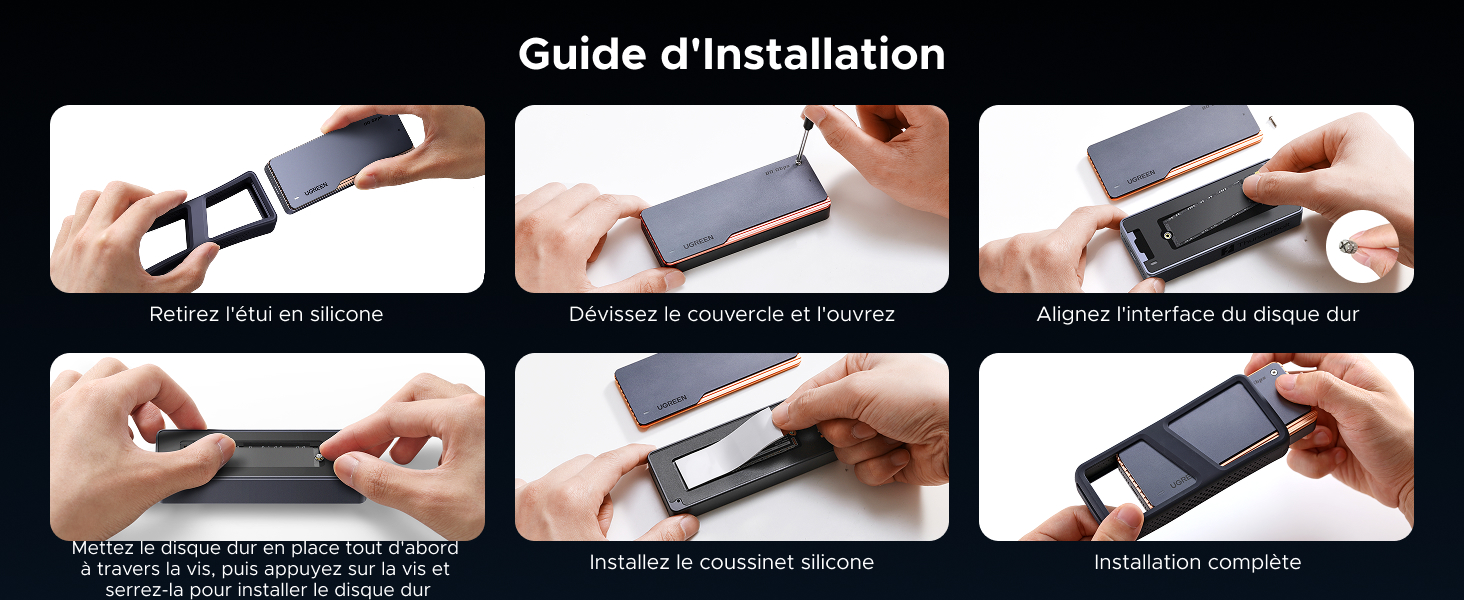 Guide d'Installation

UGREEN

Retirez l'étui en silicone

UGREEN

Dévissez le couvercle et l'ouvrez

UGREEN

Alignez l'interface du disque dur

Mettez le disque dur en place tout d'abord à travers la vis, puis appuyez sur la vis et serrez-la pour installer le disque dur

UGREEN

Installez le coussinet silicone

UGREEN

Installation complète