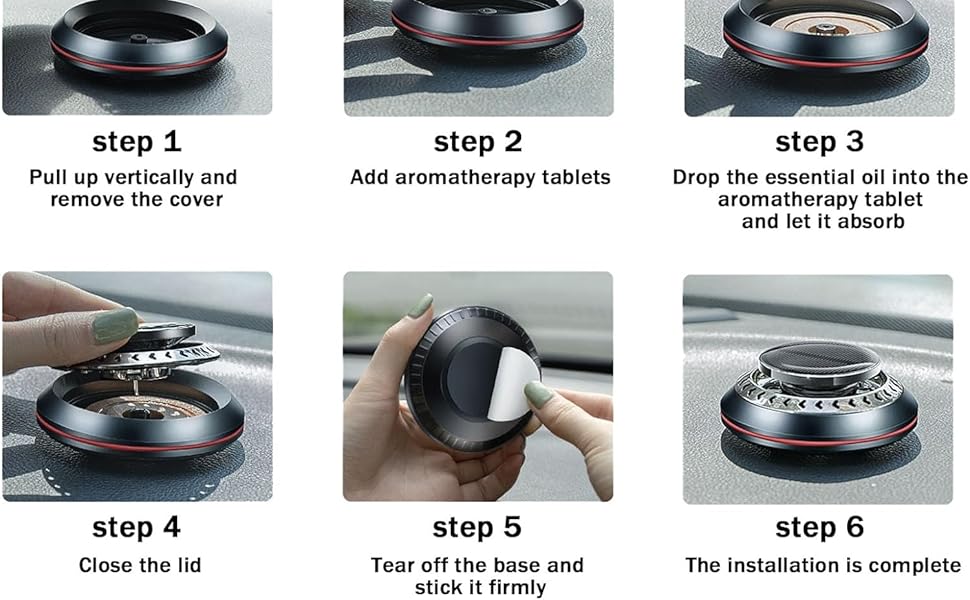 step 1
Pull up vertically and remove the cover

step 2
Add aromatherapy tablets

step 3
Drop the essential oil into the aromatherapy tablet and let it absorb

step 4
Close the lid

step 5
Tear off the base and stick it firmly

step 6
The installation is complete