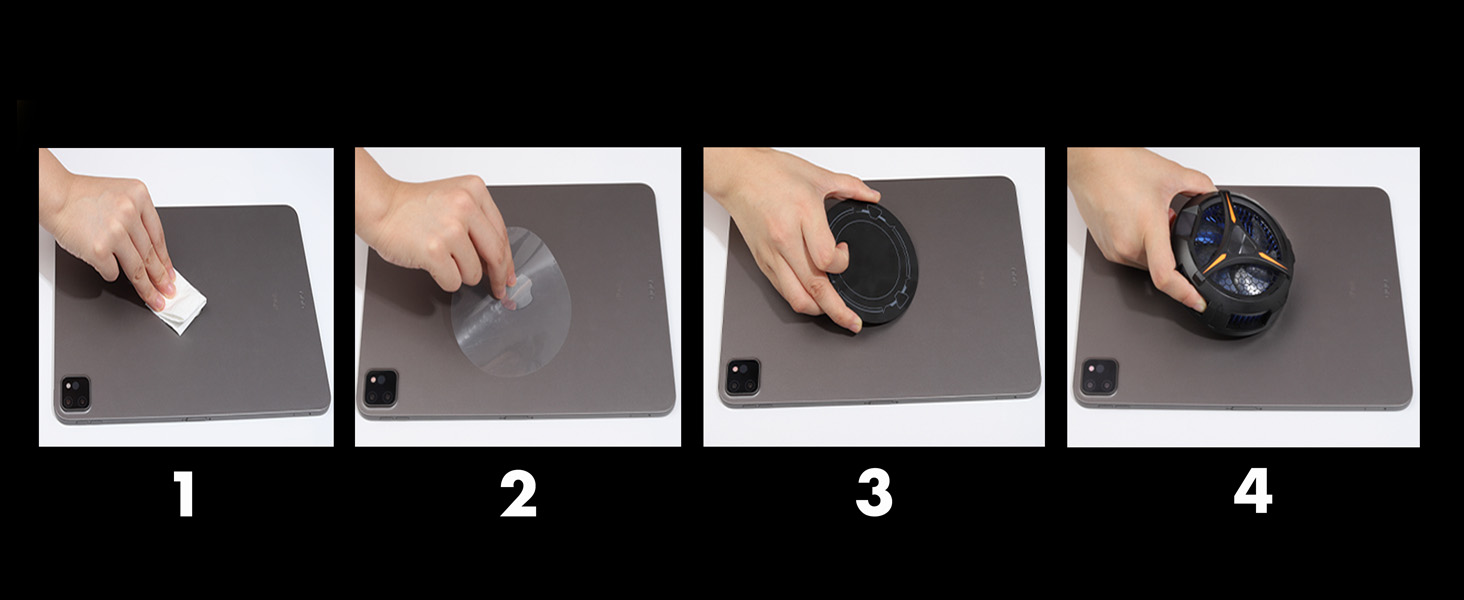 1

2

3

4