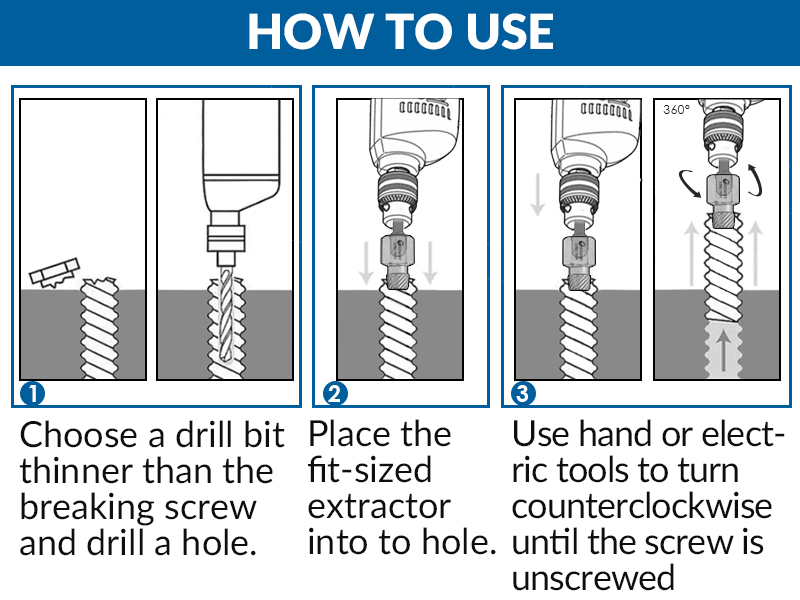 HOW TO USE

1

Choose a drill bit thinner than the breaking screw and drill a hole.

2

Place the fit-sized extractor into to hole.

360°

3

Use hand or electric tools to turn counterclockwise until the screw is unscrewed