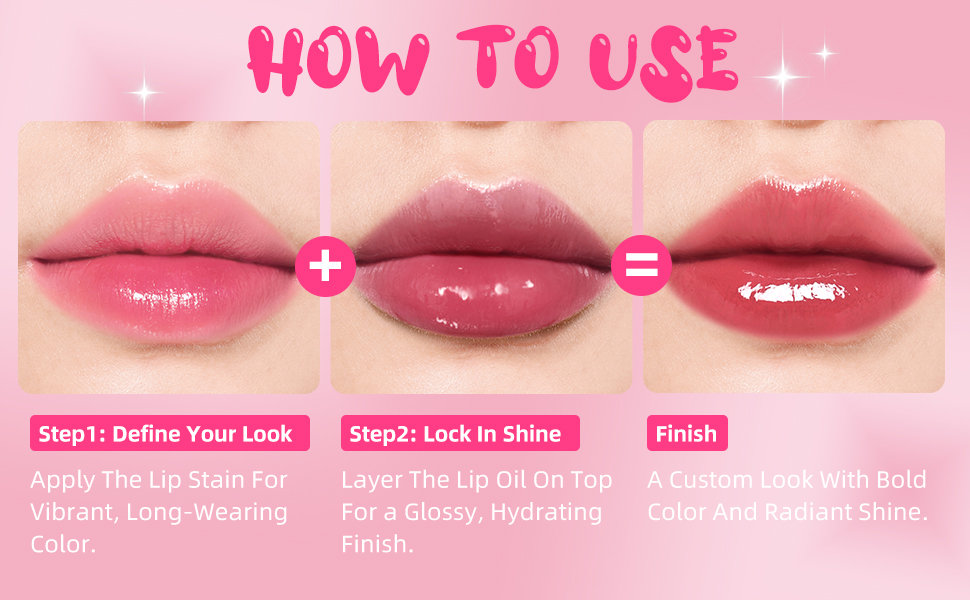 HOW TO USE

+

=

Step1: Define Your Look

Apply The Lip Stain For Vibrant, Long-Wearing Color.

Step2: Lock In Shine

Layer The Lip Oil On Top For a Glossy, Hydrating Finish.

Finish

A Custom Look With Bold Color And Radiant Shine.