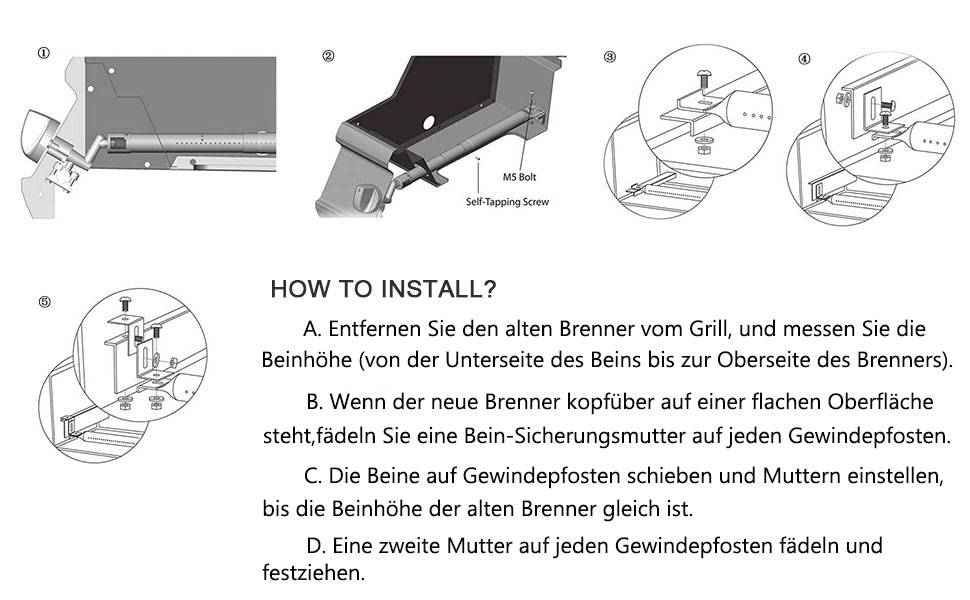 ①

②

M5 Bolt

Self-Tapping Screw

③

④

⑤

HOW TO INSTALL?

A. Entfernen Sie den alten Brenner vom Grill, und messen Sie die Beinhöhe (von der Unterseite des Beins bis zur Oberseite des Brenners).

B. Wenn der neue Brenner kopfüber auf einer flachen Oberfläche steht,fädeln Sie eine Bein-Sicherungsmutter auf jeden Gewindepfosten.

C. Die Beine auf Gewindepfosten schieben und Muttern einstellen, bis die Beinhöhe der alten Brenner gleich ist.

D. Eine zweite Mutter auf jeden Gewindepfosten fädeln und festziehen.