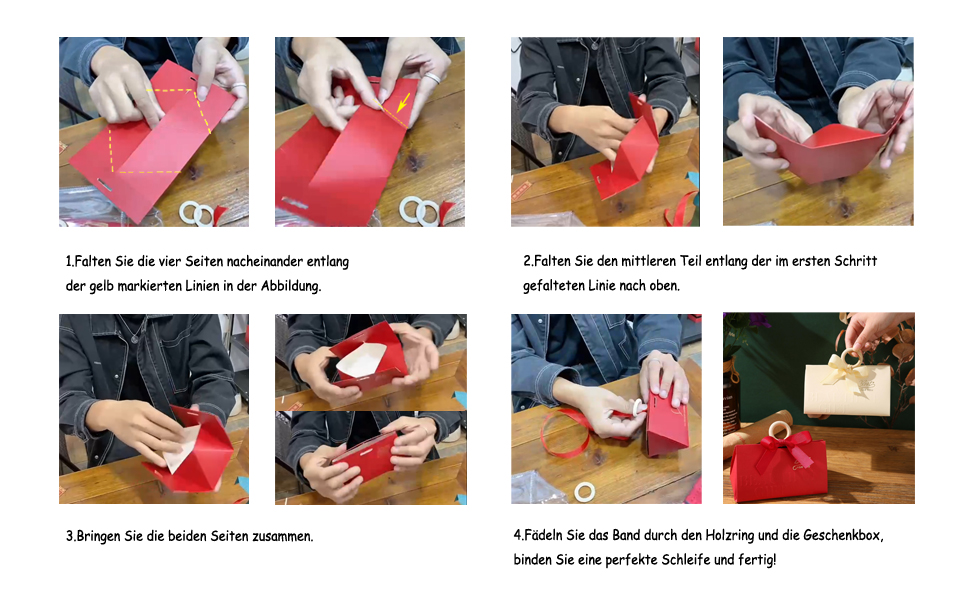 1.Falten Sie die vier Seiten nacheinander entlang der gelb markierten Linien in der Abbildung.

2.Falten Sie den mittleren Teil entlang der im ersten Schritt gefalteten Linie nach oben.

3.Bringen Sie die beiden Seiten zusammen.

4.Fädeln Sie das Band durch den Holzring und die Geschenkbox, binden Sie eine perfekte Schleife und fertig!