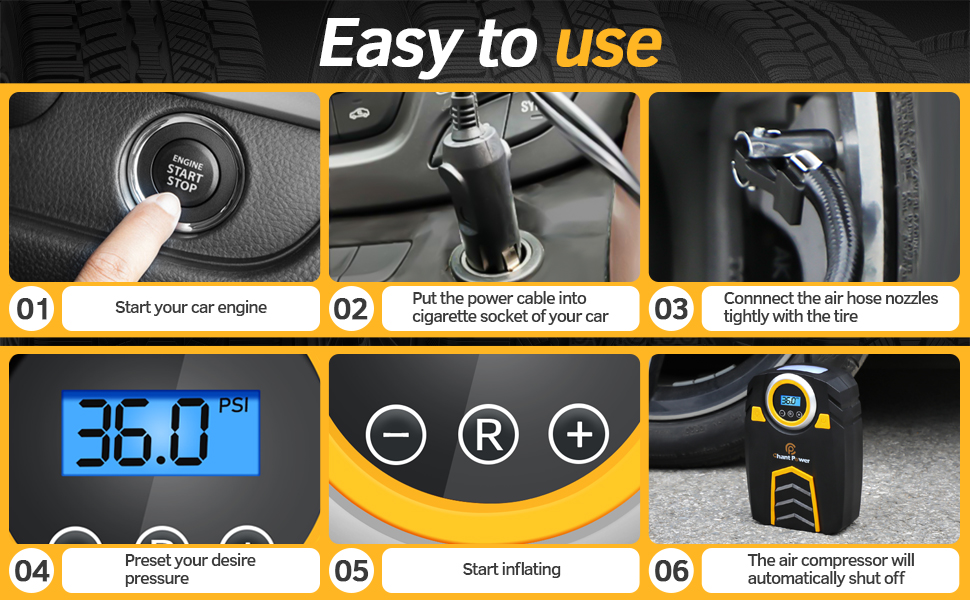 Easy to use

ENGINE START STOP

01 Start your car engine

02 Put the power cable into cigarette socket of your car

03 Connnect the air hose nozzles tightly with the tire

36.0 PSI

04 Preset your desire pressure

− R +

05 Start inflating

36.0

Chant Power

06 The air compressor will automatically shut off