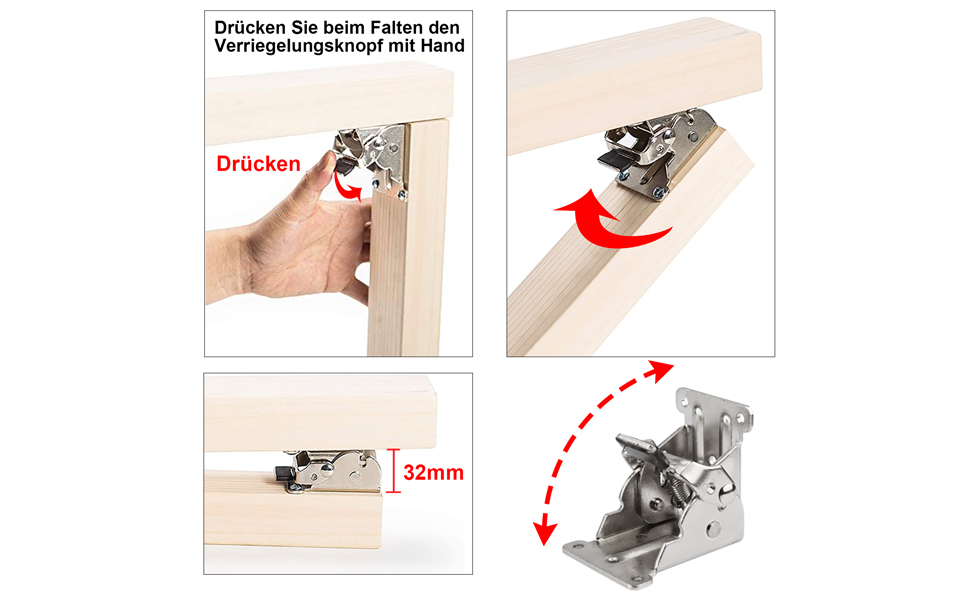 Drücken Sie beim Falten den Verriegelungsknopf mit Hand

Drücken

32mm