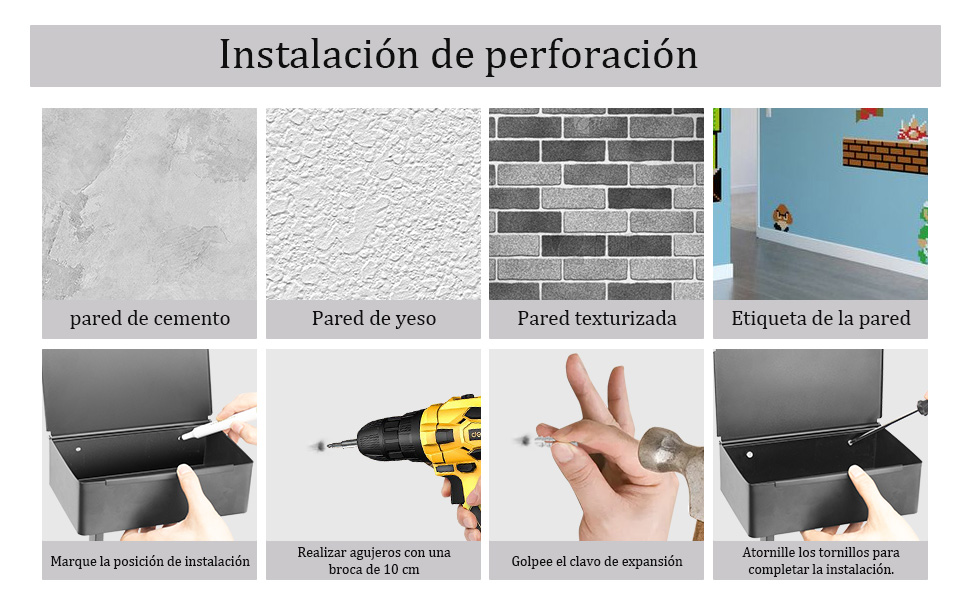 Instalación de perforación

pared de cemento

Pared de yeso

Pared texturizada

Etiqueta de la pared

Marque la posición de instalación

Realizar agujeros con una broca de 10 cm

Golpee el clavo de expansión

Atornille los tornillos para completar la instalación.