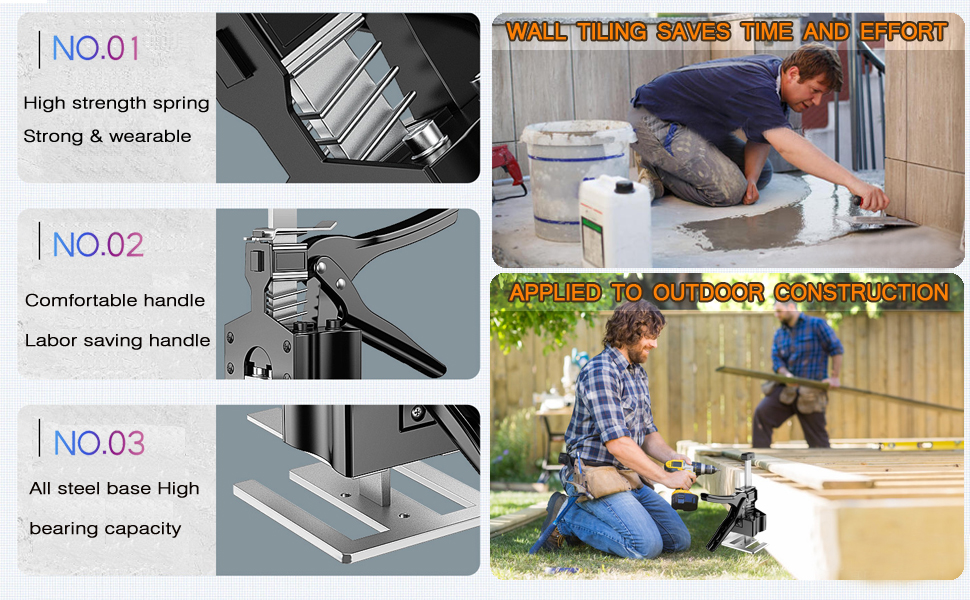 NO.01

High strength spring
Strong & wearable

NO.02

Comfortable handle
Labor saving handle

NO.03

All steel base High bearing capacity

WALL TILING SAVES TIME AND EFFORT

APPLIED TO OUTDOOR CONSTRUCTION