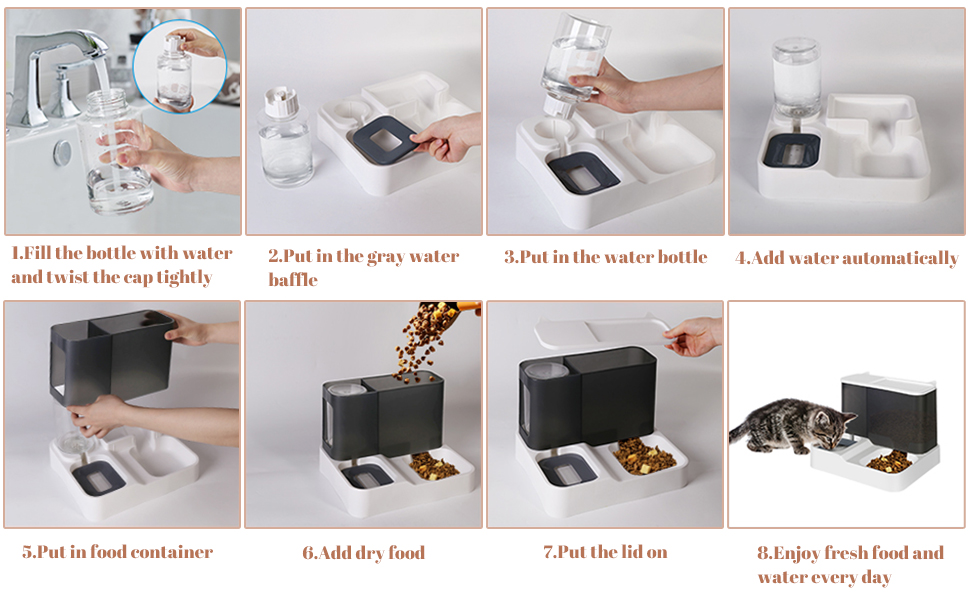 1.Fill the bottle with water and twist the cap tightly

2.Put in the gray water baffle

3.Put in the water bottle

4.Add water automatically

5.Put in food container

6.Add dry food

7.Put the lid on

8.Enjoy fresh food and water every day