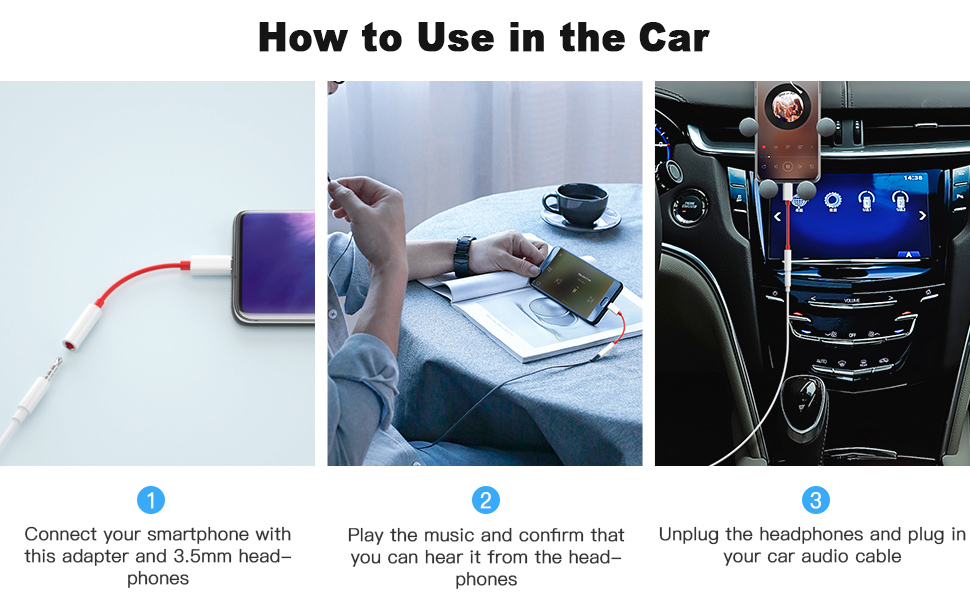 How to Use in the Car

1
Connect your smartphone with this adapter and 3.5mm headphones

2
Play the music and confirm that you can hear it from the headphones

3
Unplug the headphones and plug in your car audio cable