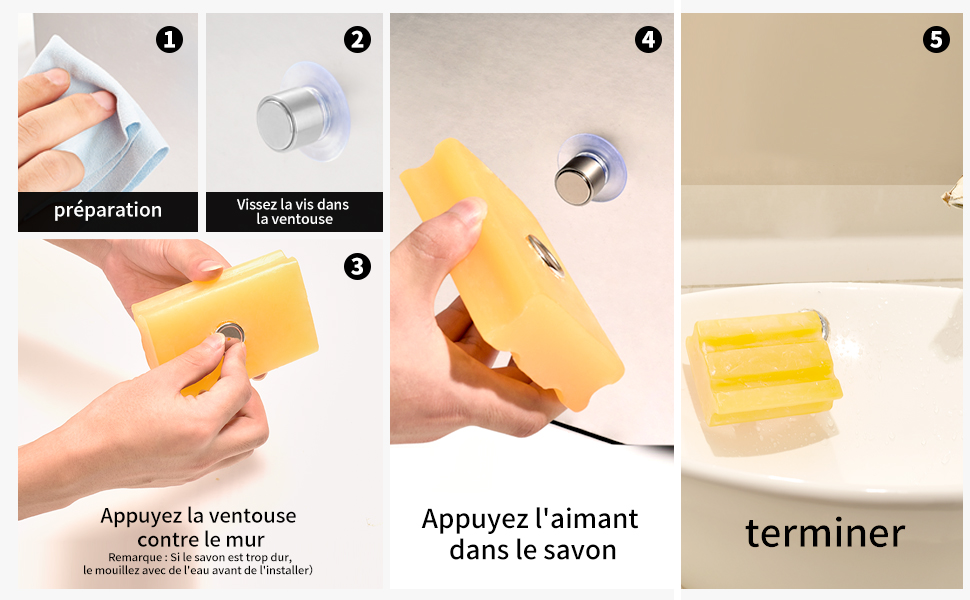 1
préparation

2
Vissez la vis dans la ventouse

3
Appuyez la ventouse contre le mur
Remarque : Si le savon est trop dur, le mouillez avec de l'eau avant de l'installer)

4
Appuyez l'aimant dans le savon

5
terminer