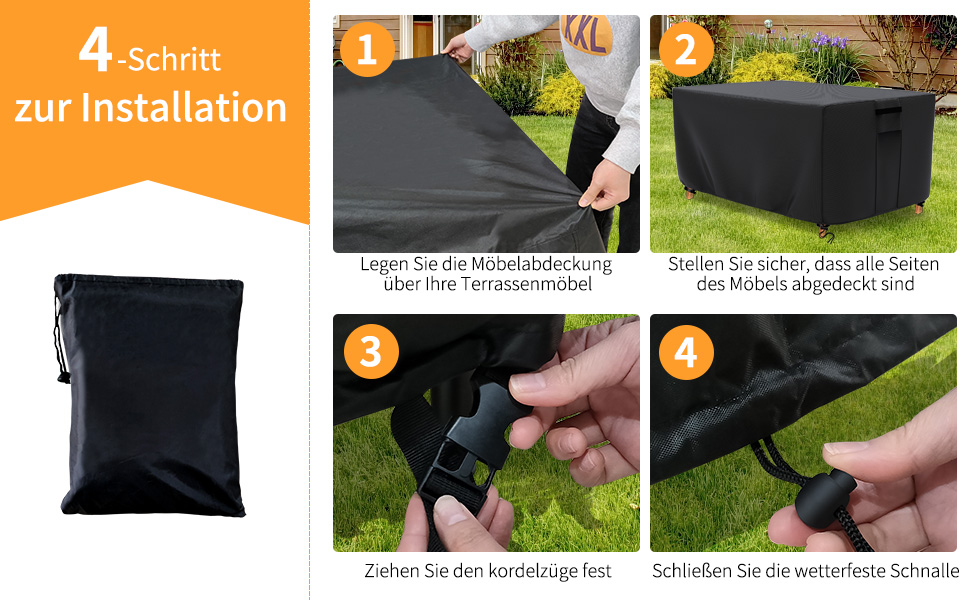 4-Schritt zur Installation

1

XXL

Legen Sie die Möbelabdeckung über Ihre Terrassenmöbel

2

Stellen Sie sicher, dass alle Seiten des Möbels abgedeckt sind

3

Ziehen Sie den kordelzüge fest

4

Schließen Sie die wetterfeste Schnalle