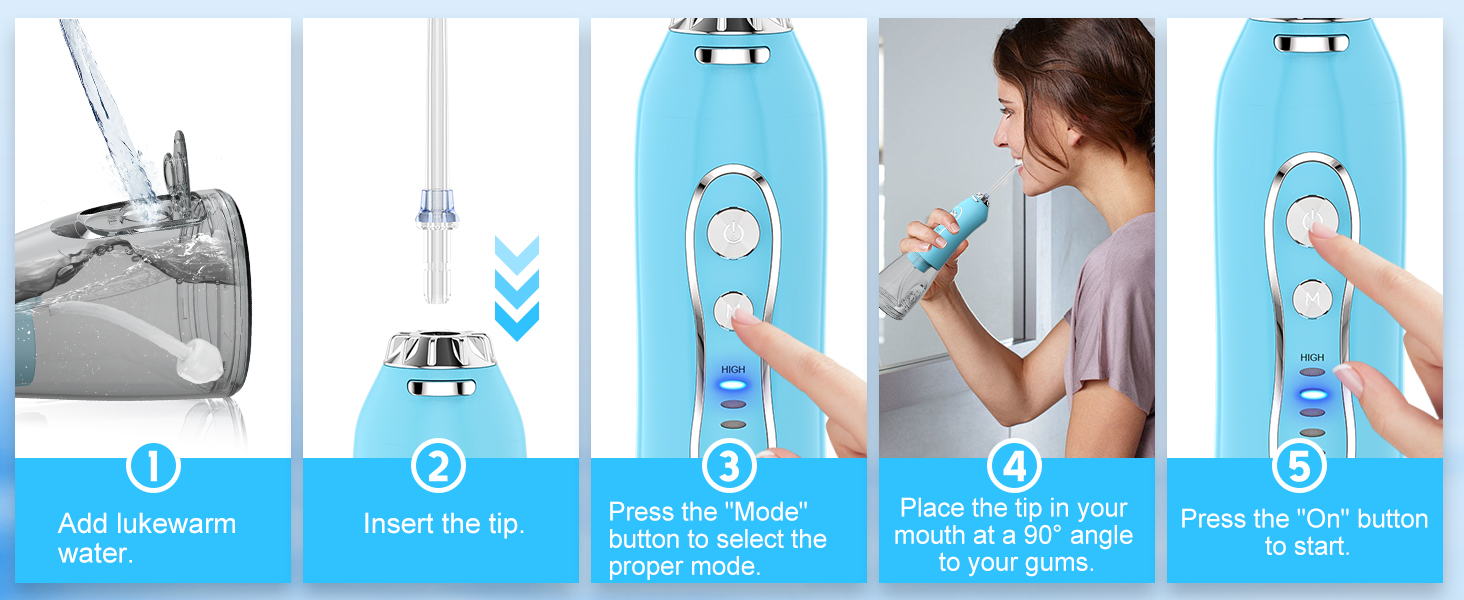 1
Add lukewarm water.

2
Insert the tip.

M
HIGH
3
Press the "Mode" button to select the proper mode.

4
Place the tip in your mouth at a 90° angle to your gums.

M
HIGH
5
Press the "On" button to start.