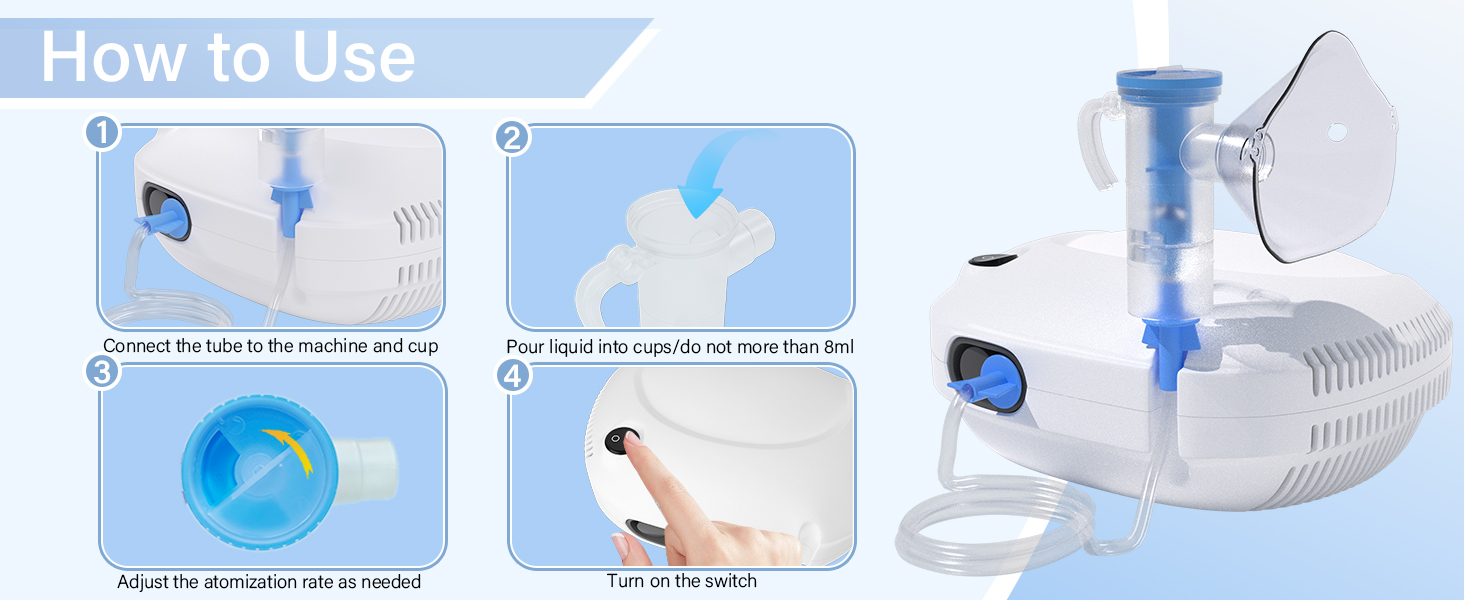 How to Use

1

Connect the tube to the machine and cup

2

Pour liquid into cups/do not more than 8ml

3

Adjust the atomization rate as needed

4

Turn on the switch