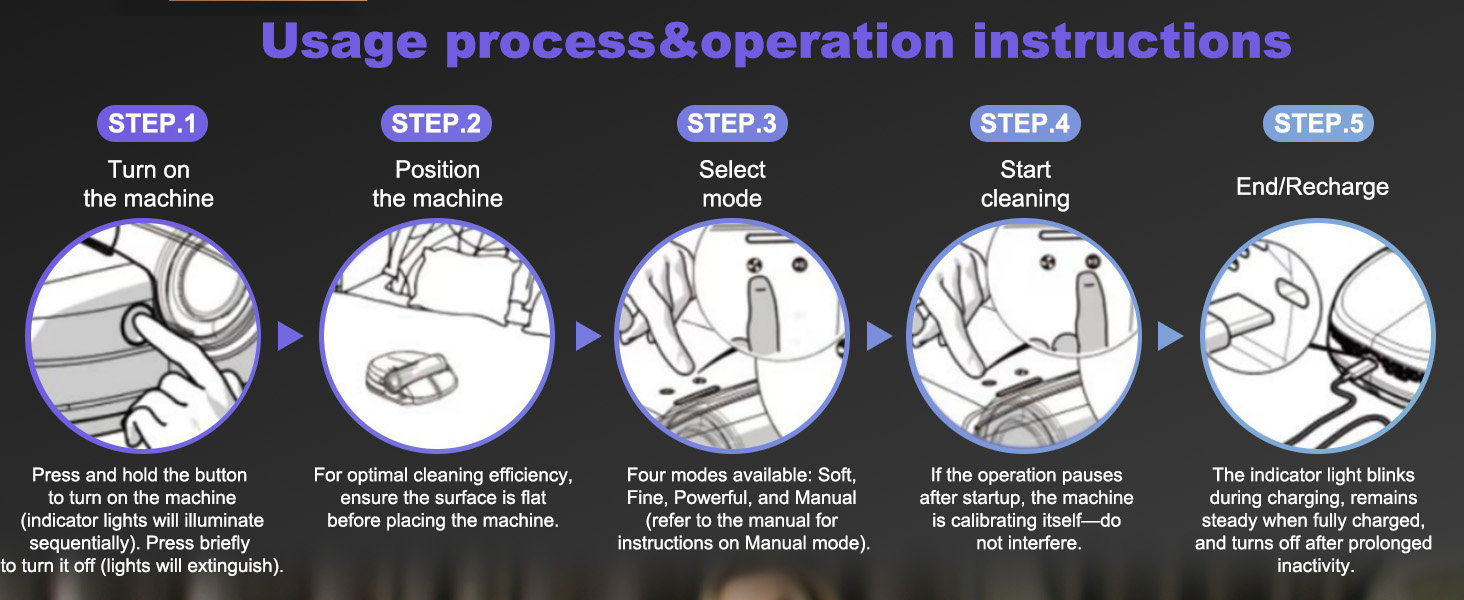 Usage process&operation instructions

STEP.1
Turn on the machine

Press and hold the button to turn on the machine (indicator lights will illuminate sequentially). Press briefly to turn it off (lights will extinguish).

STEP.2
Position the machine

For optimal cleaning efficiency, ensure the surface is flat before placing the machine.

STEP.3
Select mode

Four modes available: Soft, Fine, Powerful, and Manual (refer to the manual for instructions on Manual mode).

STEP.4
Start cleaning

If the operation pauses after startup, the machine is calibrating itself—do not interfere.

STEP.5
End/Recharge

The indicator light blinks during charging, remains steady when fully charged, and turns off after prolonged inactivity.