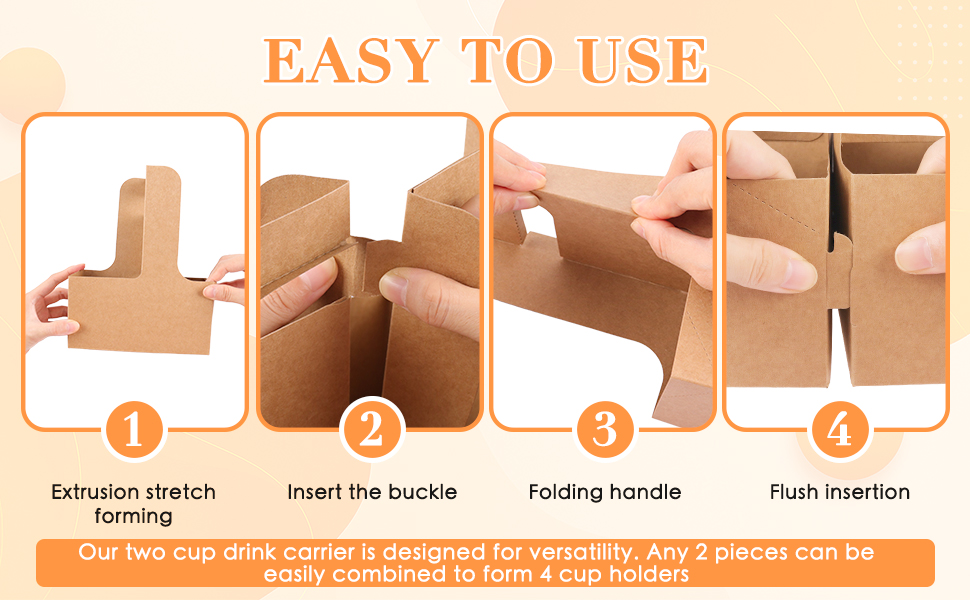 EASY TO USE

1

Extrusion stretch forming

2

Insert the buckle

3

Folding handle

4

Flush insertion

Our two cup drink carrier is designed for versatility. Any 2 pieces can be easily combined to form 4 cup holders