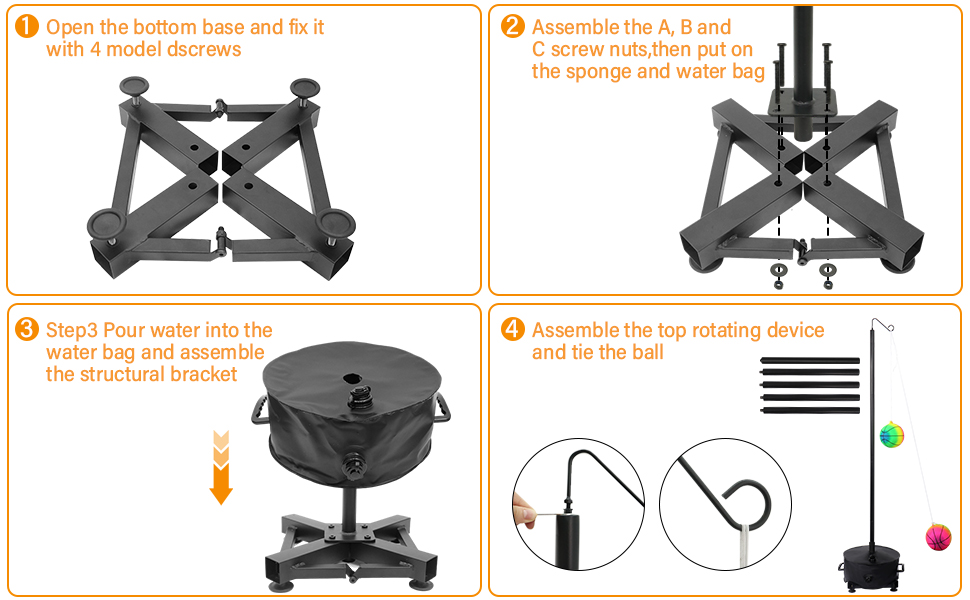 1 Open the bottom base and fix it with 4 model dscrews

2 Assemble the A, B and C screw nuts,then put on the sponge and water bag

3 Step3 Pour water into the water bag and assemble the structural bracket

4 Assemble the top rotating device and tie the ball