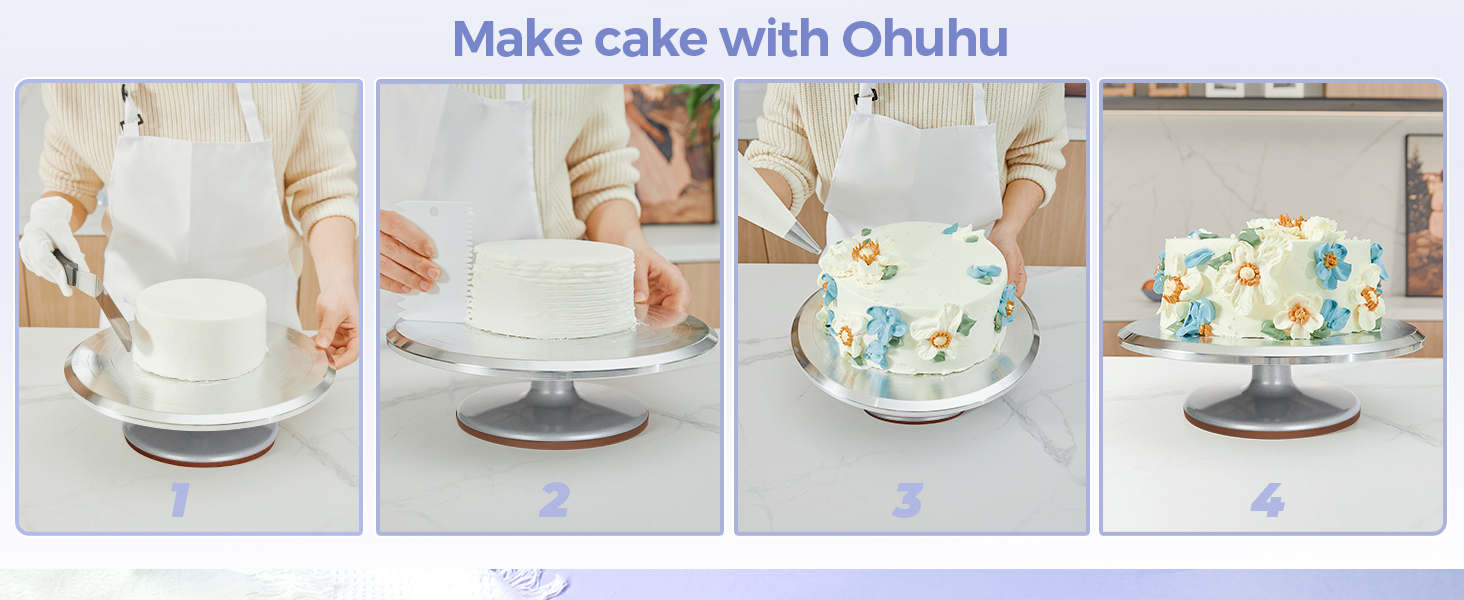 Make cake with Ohuhu

1

2

3

4