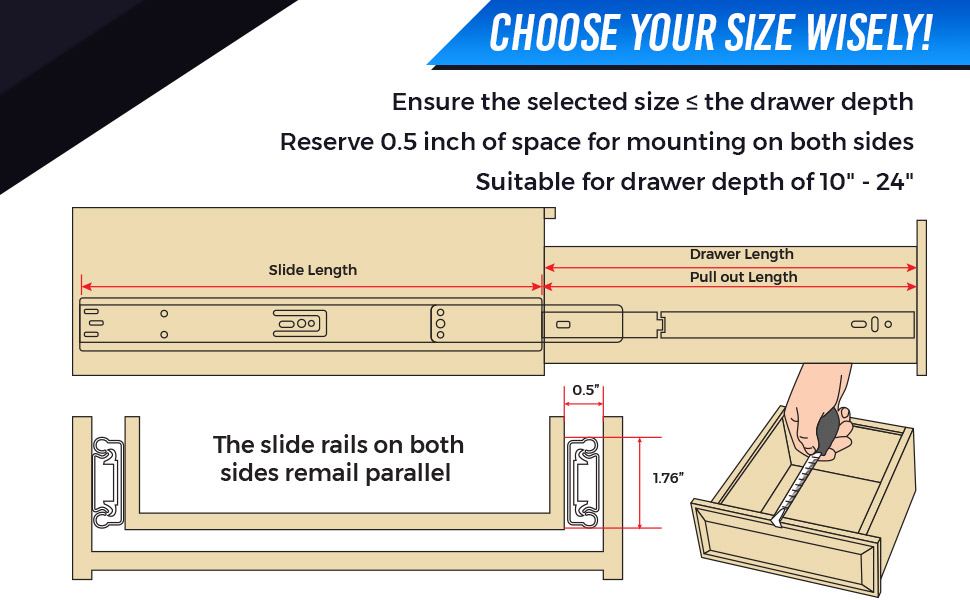 CHOOSE YOUR SIZE WISELY!

Ensure the selected size ≤ the drawer depth

Reserve 0.5 inch of space for mounting on both sides

Suitable for drawer depth of 10" - 24"

Slide Length

Drawer Length

Pull out Length

0.5"

The slide rails on both sides remail parallel

1.76"