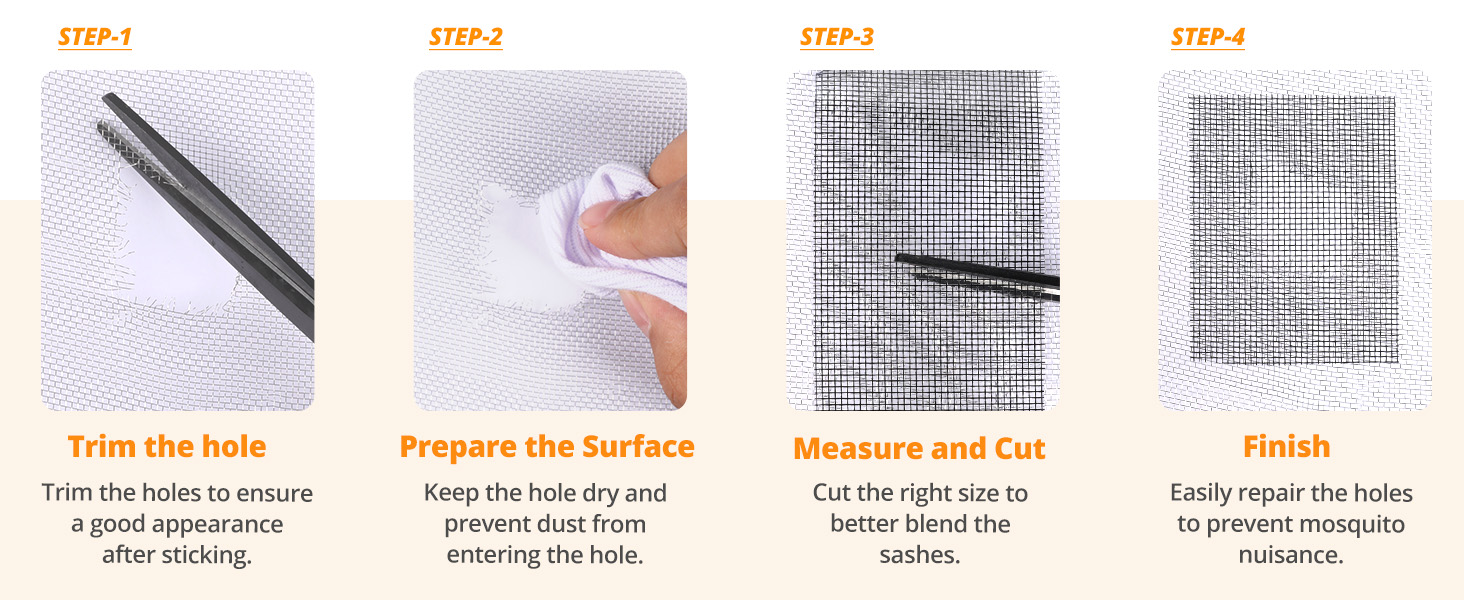 STEP-1

Trim the hole

Trim the holes to ensure a good appearance after sticking.

STEP-2

Prepare the Surface

Keep the hole dry and prevent dust from entering the hole.

STEP-3

Measure and Cut

Cut the right size to better blend the sashes.

STEP-4

Finish

Easily repair the holes to prevent mosquito nuisance.