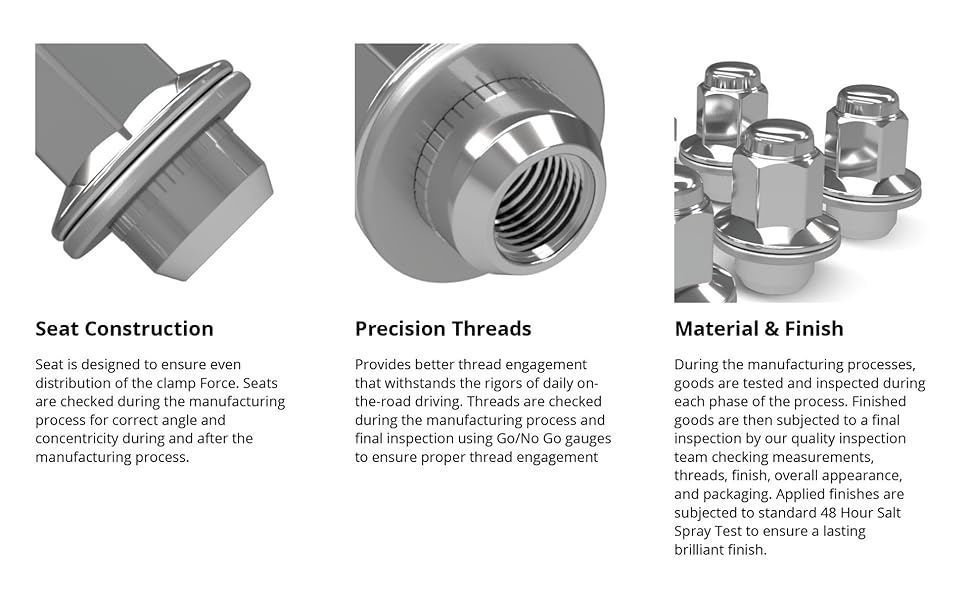 Seat Construction

Seat is designed to ensure even distribution of the clamp Force. Seats are checked during the manufacturing process for correct angle and concentricity during and after the manufacturing process.

Precision Threads

Provides better thread engagement that withstands the rigors of daily on-the-road driving. Threads are checked during the manufacturing process and final inspection using Go/No Go gauges to ensure proper thread engagement

Material & Finish

During the manufacturing processes, goods are tested and inspected during each phase of the process. Finished goods are then subjected to a final inspection by our quality inspection team checking measurements, threads, finish, overall appearance, and packaging. Applied finishes are subjected to standard 48 Hour Salt Spray Test to ensure a lasting brilliant finish.