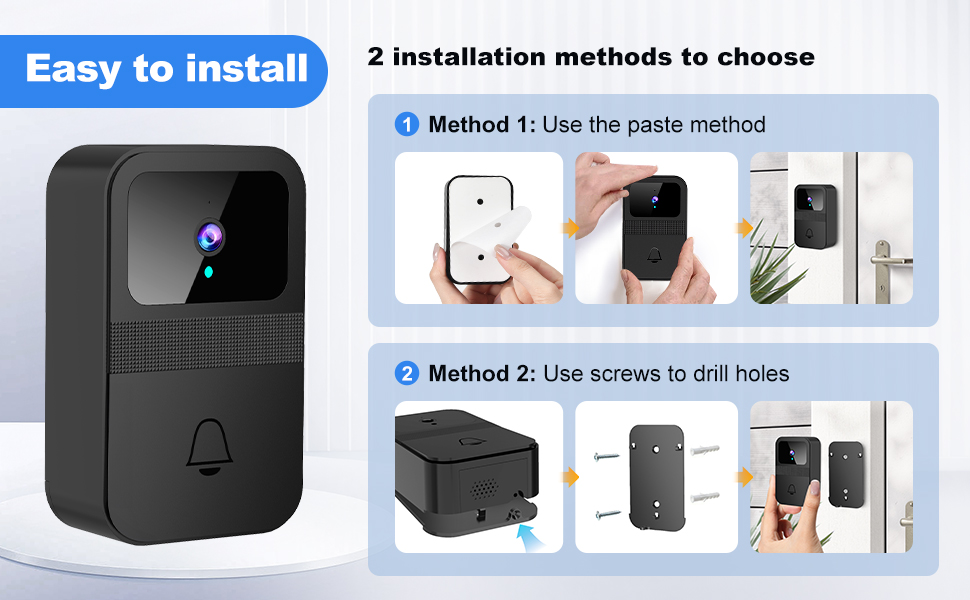 Easy to install

2 installation methods to choose

1 Method 1: Use the paste method

2 Method 2: Use screws to drill holes