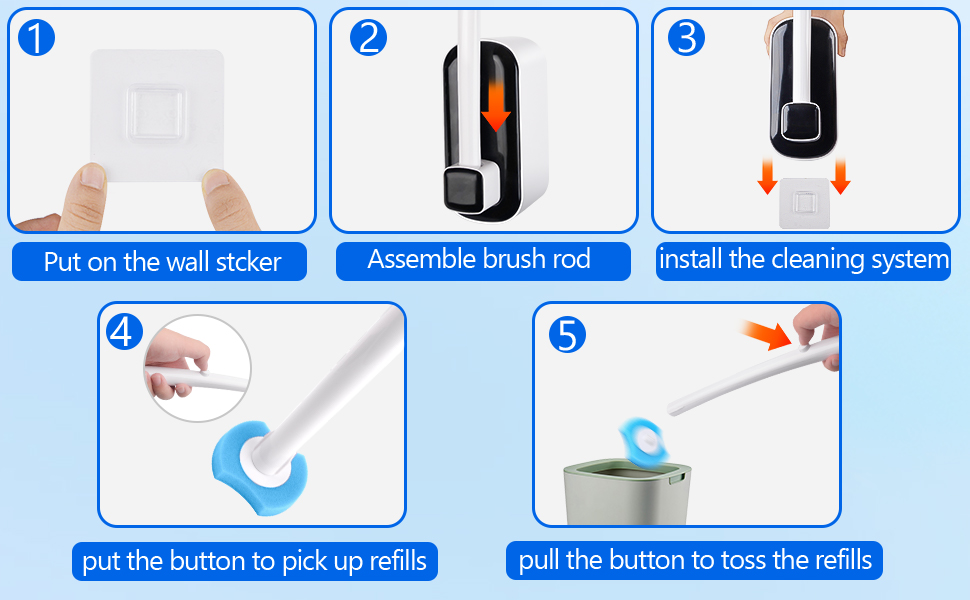 1

Put on the wall stcker

2

Assemble brush rod

3

install the cleaning system

4

put the button to pick up refills

5

pull the button to toss the refills