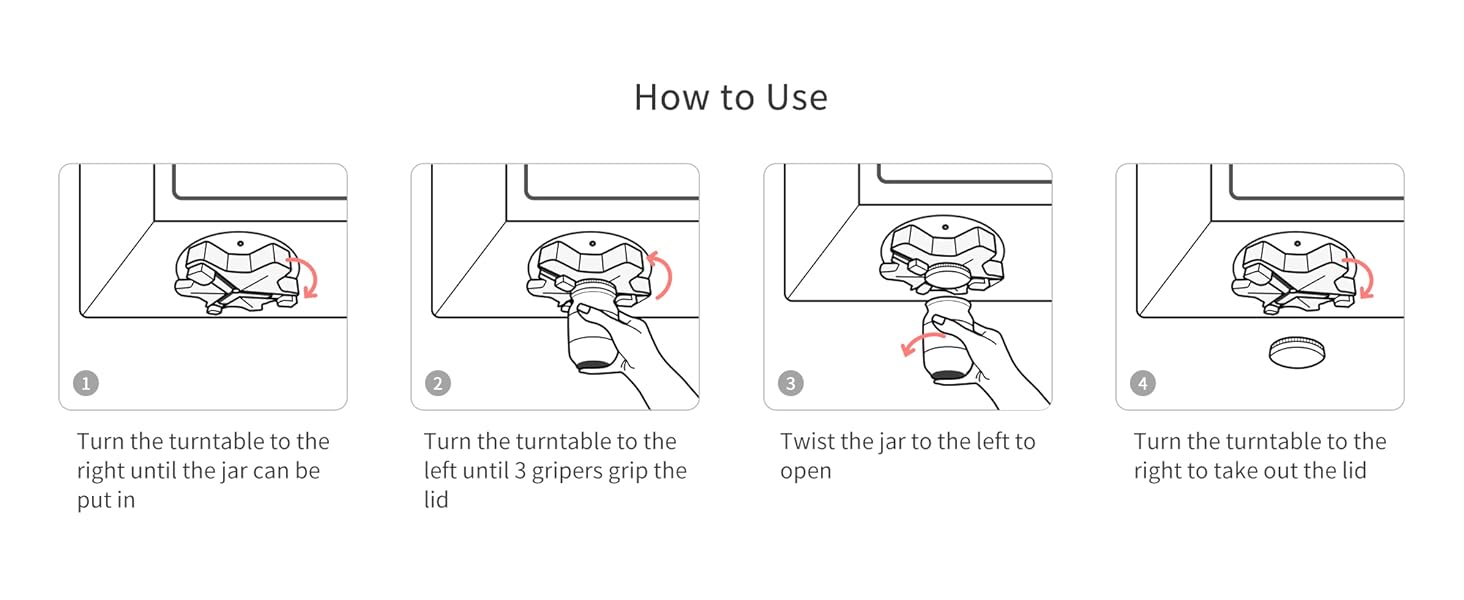 How to Use

1

Turn the turntable to the right until the jar can be put in

2

Turn the turntable to the left until 3 gripers grip the lid

3

Twist the jar to the left to open

4

Turn the turntable to the right to take out the lid