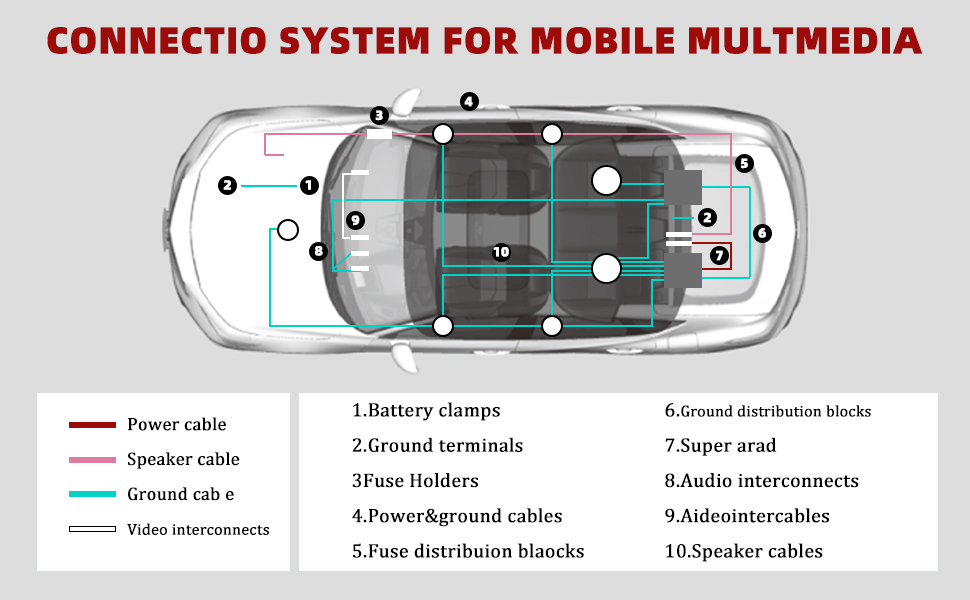 CONNECTIO SYSTEM FOR MOBILE MULTMEDIA

3
4
2
1
5
9
2
6
8
10
7

Power cable
Speaker cable
Ground cab e
Video interconnects

1.Battery clamps
2.Ground terminals
3Fuse Holders
4.Power&ground cables
5.Fuse distribuion blaocks

6.Ground distribution blocks
7.Super arad
8.Audio interconnects
9.Aideointercables
10.Speaker cables