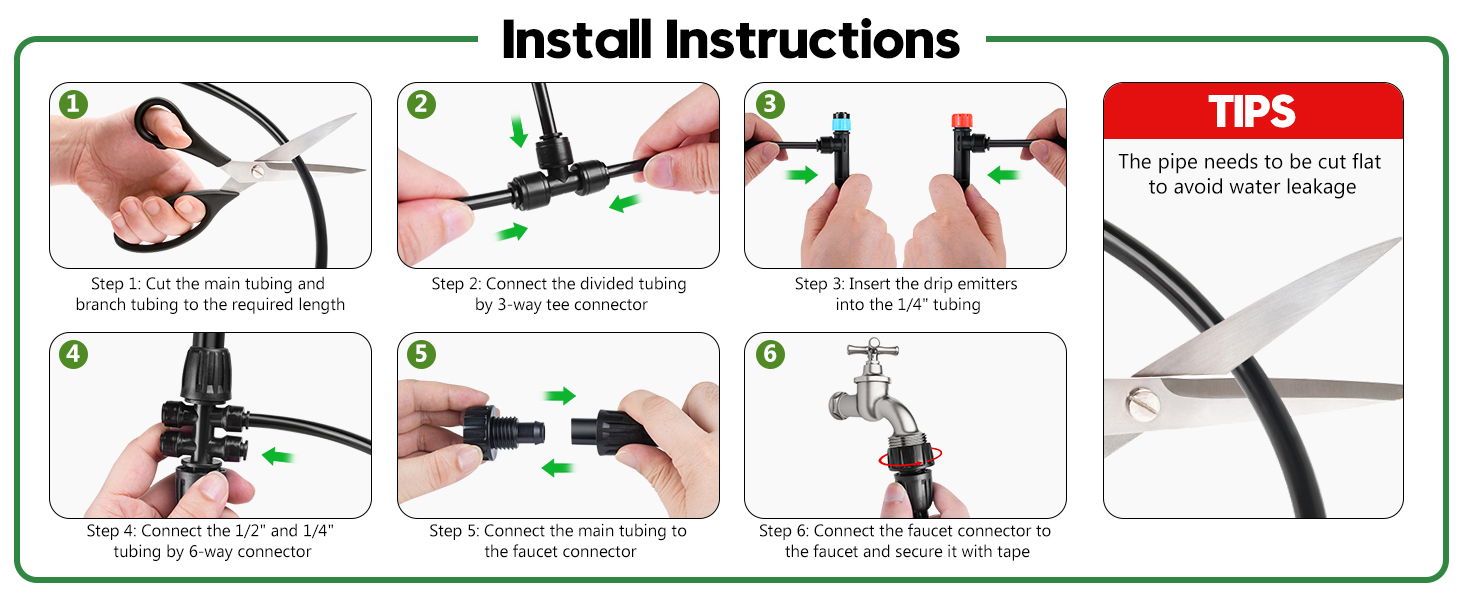 Install Instructions

1

Step 1: Cut the main tubing and branch tubing to the required length

2

Step 2: Connect the divided tubing by 3-way tee connector

3

Step 3: Insert the drip emitters into the 1/4" tubing

4

Step 4: Connect the 1/2" and 1/4" tubing by 6-way connector

5

Step 5: Connect the main tubing to the faucet connector

6

Step 6: Connect the faucet connector to the faucet and secure it with tape

TIPS

The pipe needs to be cut flat to avoid water leakage