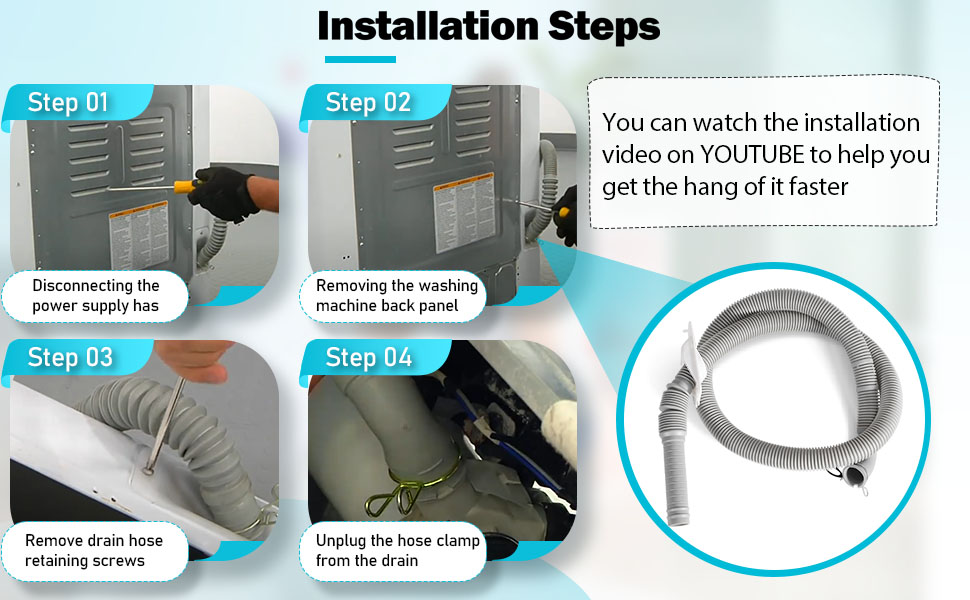 Installation Steps

Step 01

Disconnecting the power supply has

Step 02

Removing the washing machine back panel

You can watch the installation video on YOUTUBE to help you get the hang of it faster

Step 03

Remove drain hose retaining screws

Step 04

Unplug the hose clamp from the drain