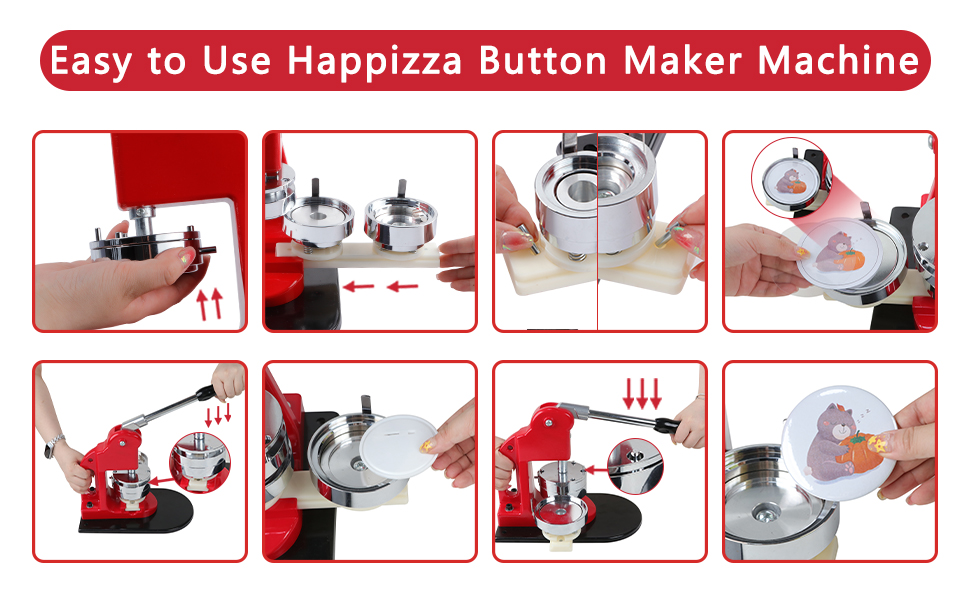 Easy to Use Happizza Button Maker Machine