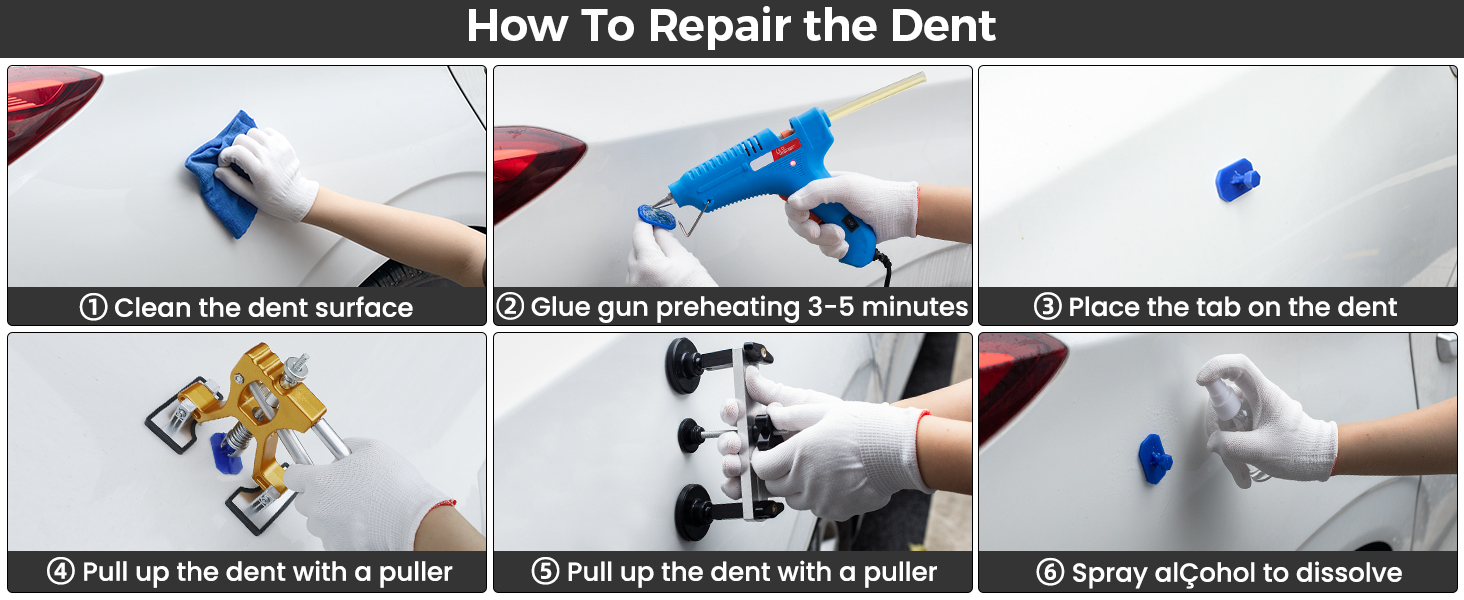 How To Repair the Dent

① Clean the dent surface

② Glue gun preheating 3-5 minutes

③ Place the tab on the dent

④ Pull up the dent with a puller

⑤ Pull up the dent with a puller

⑥ Spray alÇohol to dissolve