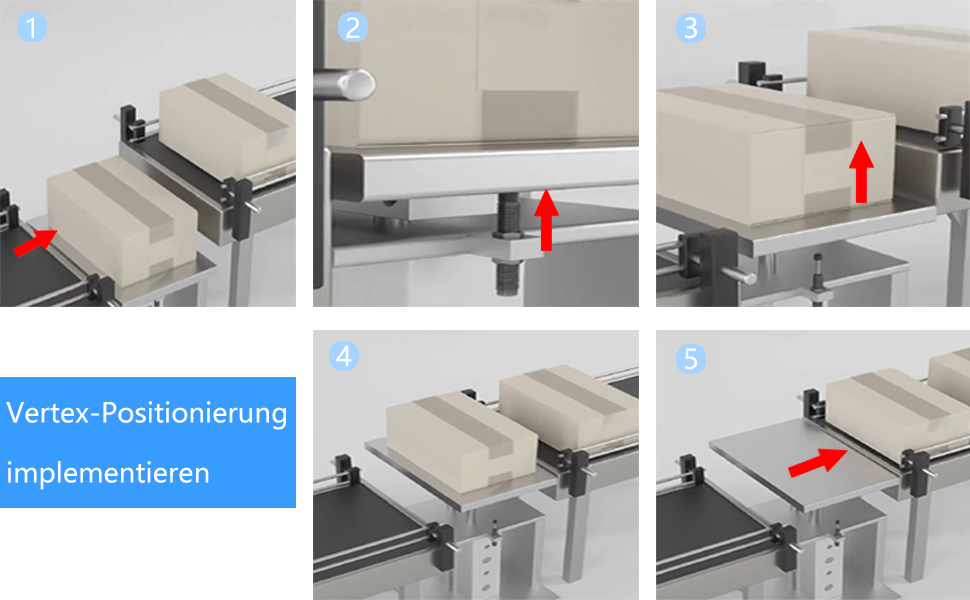 1

2

3

Vertex-Positionierung implementieren

4

5