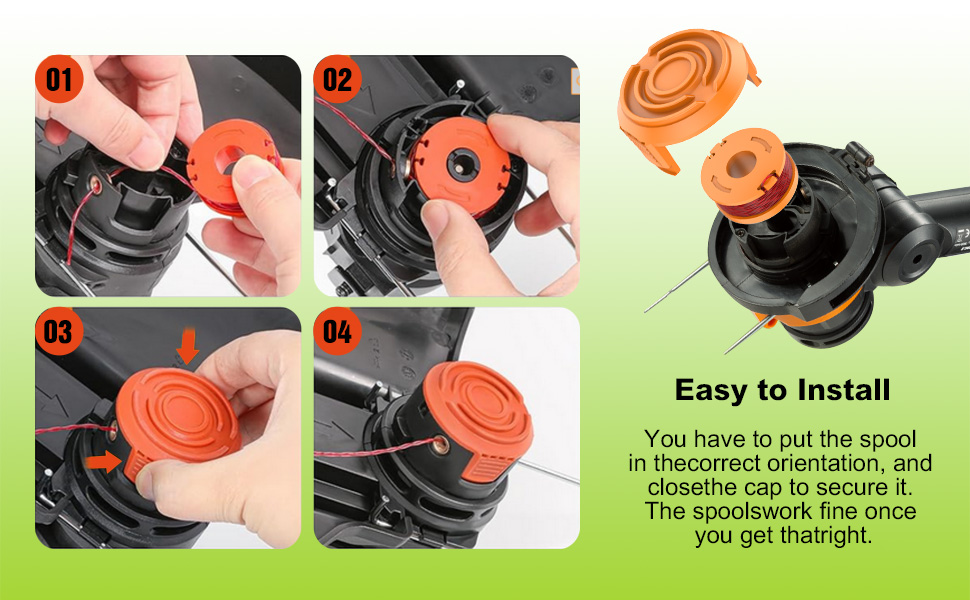 01

02

03

04

Easy to Install

You have to put the spool in thecorrect orientation, and closethe cap to secure it. The spoolswork fine once you get thatright.