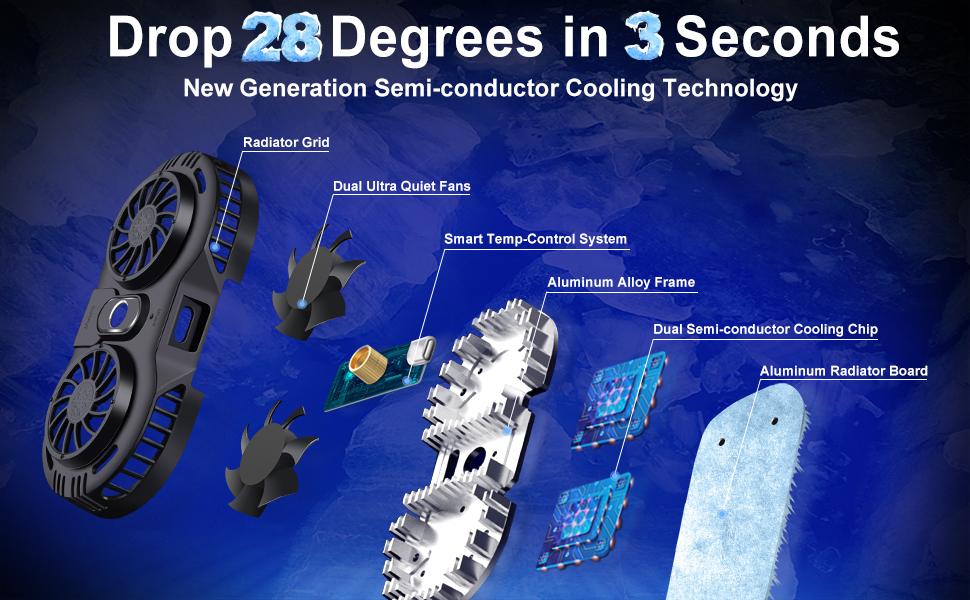 Drop 28 Degrees in 3 Seconds

New Generation Semi-conductor Cooling Technology

Radiator Grid

Dual Ultra Quiet Fans

Smart Temp-Control System

Aluminum Alloy Frame

Dual Semi-conductor Cooling Chip

Aluminum Radiator Board