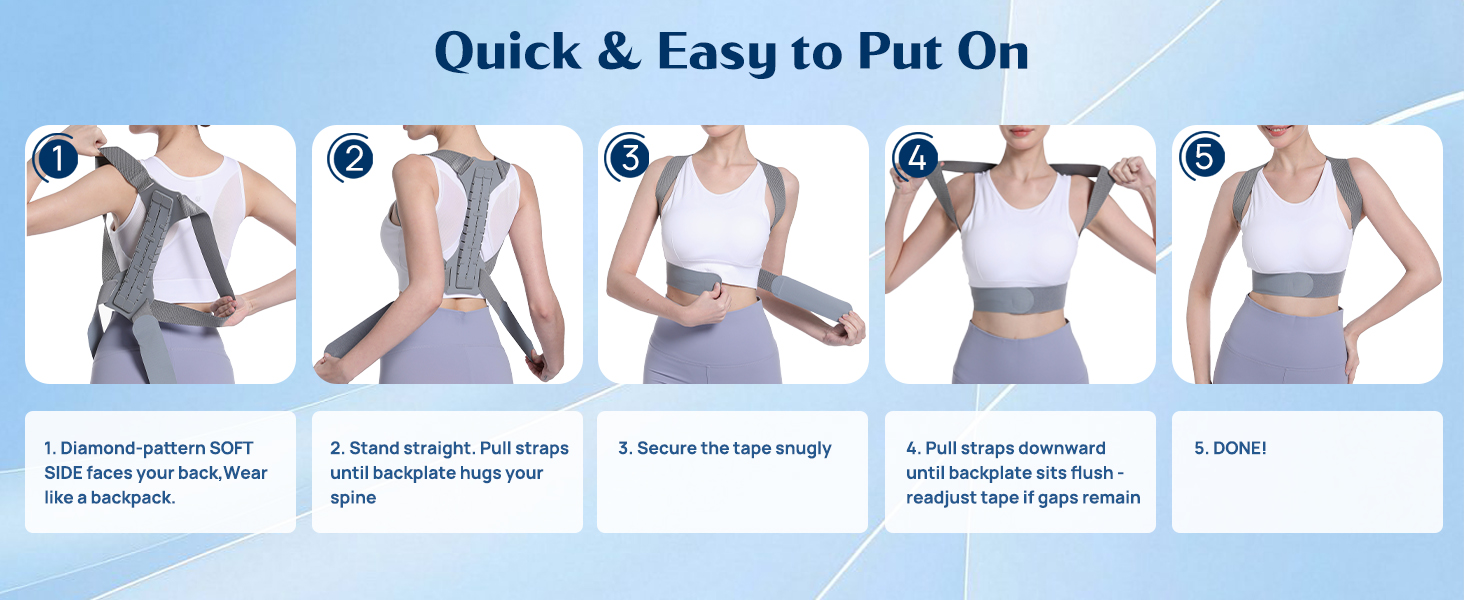 Quick & Easy to Put On

1

2

3

4

5

1. Diamond-pattern SOFT SIDE faces your back,Wear like a backpack.

2. Stand straight. Pull straps until backplate hugs your spine

3. Secure the tape snugly

4. Pull straps downward until backplate sits flush - readjust tape if gaps remain

5. DONE!