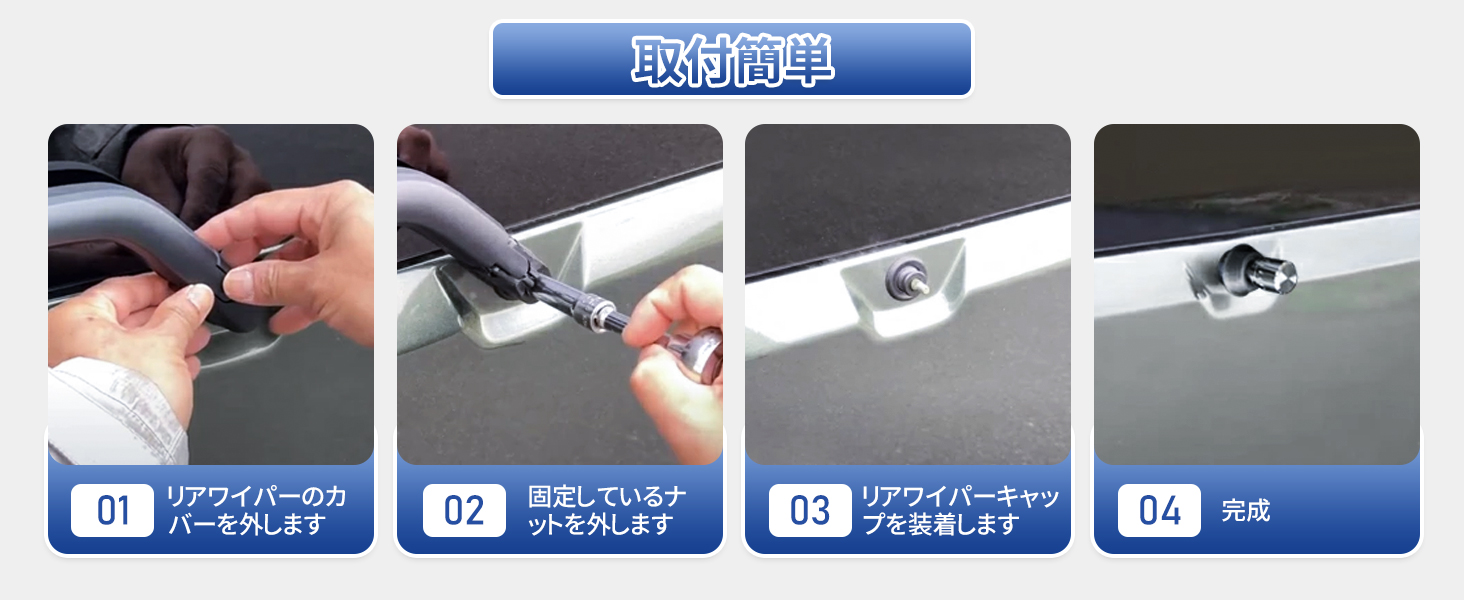 取付簡単

01 リアワイパーのカバーを外します

02 固定しているナットを外します

03 リアワイパーキャップを装着します

04 完成