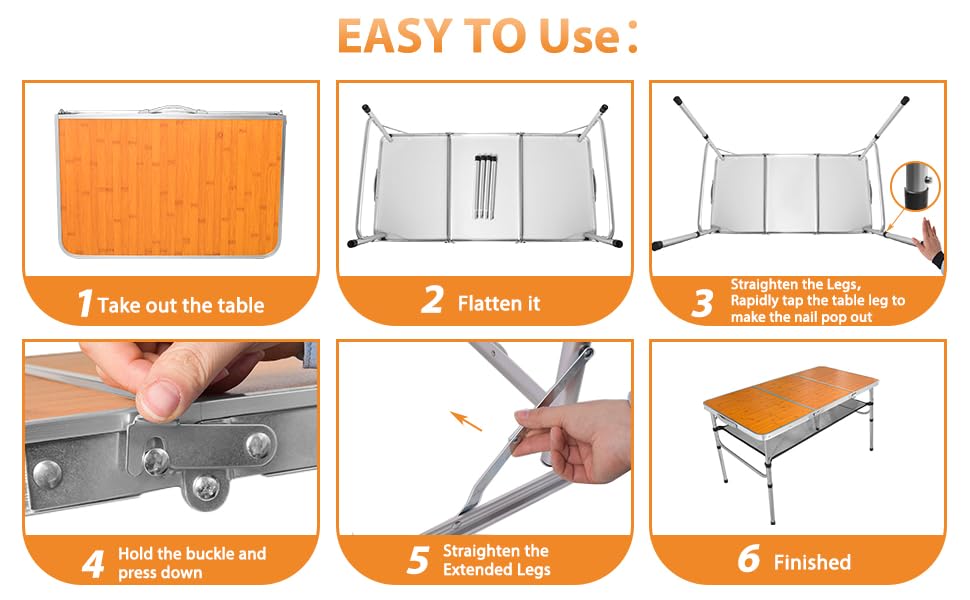 EASY TO Use:

1 Take out the table

2 Flatten it

3 Straighten the Legs, Rapidly tap the table leg to make the nail pop out

4 Hold the buckle and press down

5 Straighten the Extended Legs

6 Finished