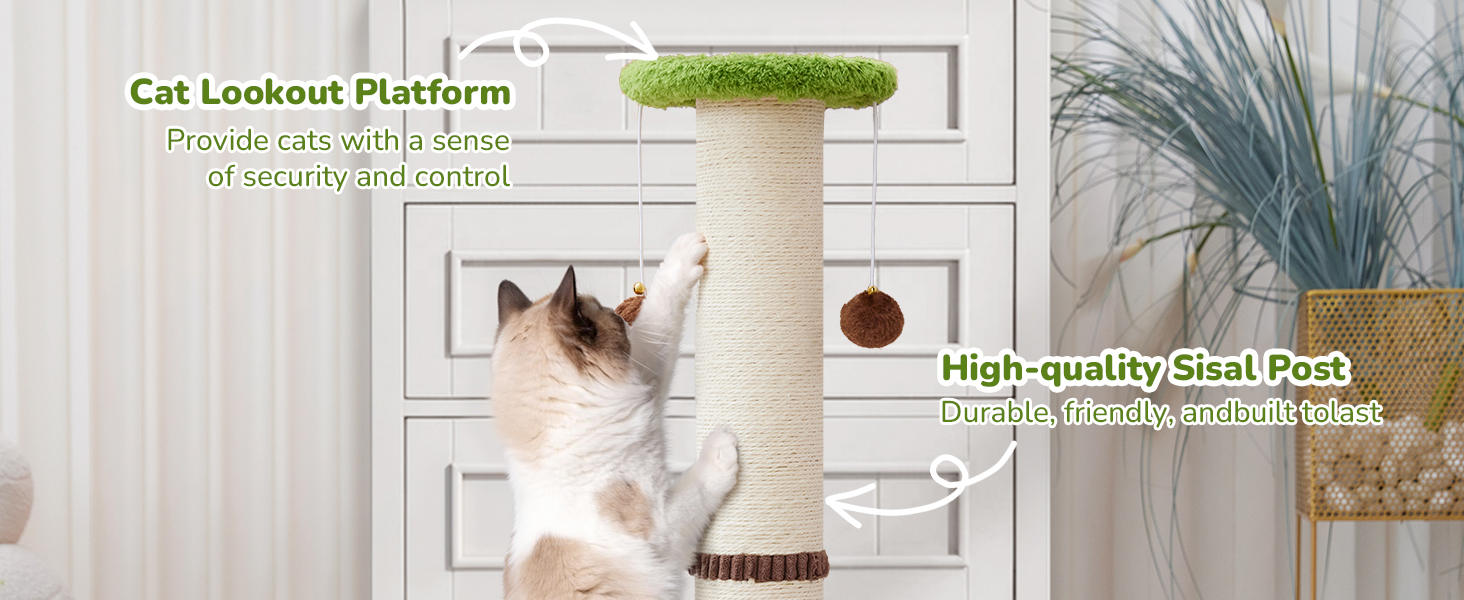 Cat Lookout Platform
Provide cats with a sense of security and control

High-quality Sisal Post
Durable, friendly, andbuilt tolast