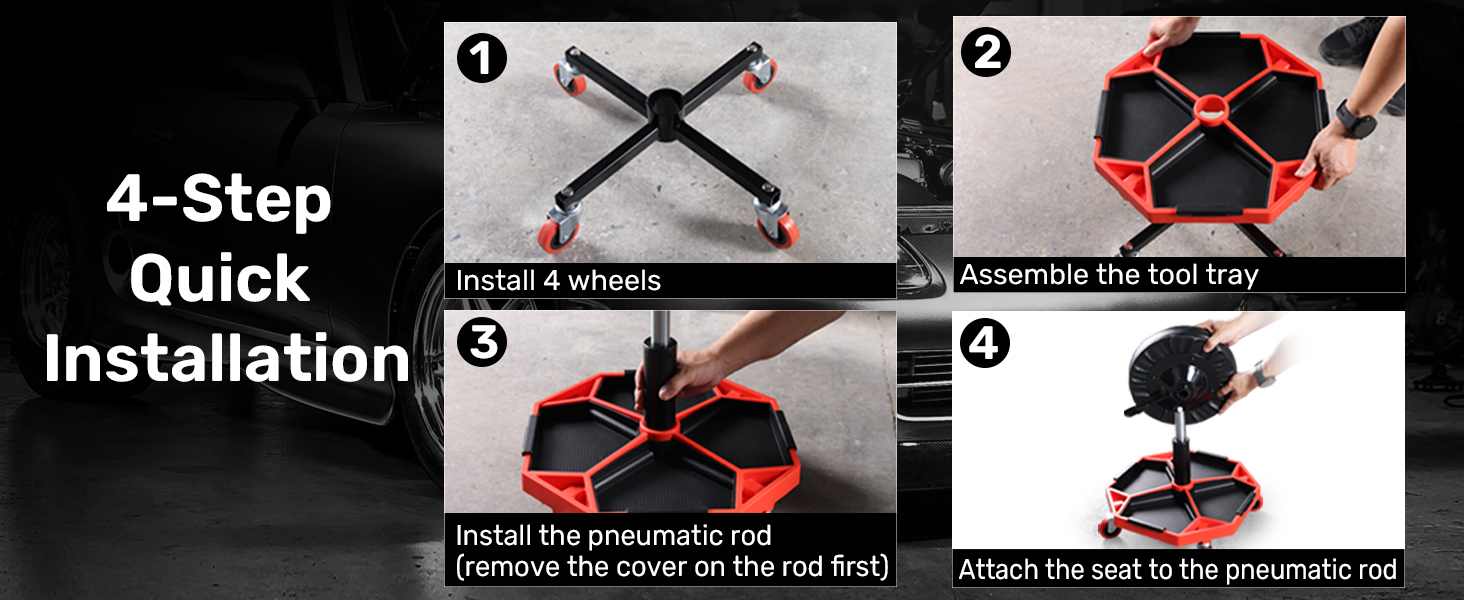 4-Step Quick Installation

1
Install 4 wheels

2
Assemble the tool tray

3
Install the pneumatic rod (remove the cover on the rod first)

4
Attach the seat to the pneumatic rod