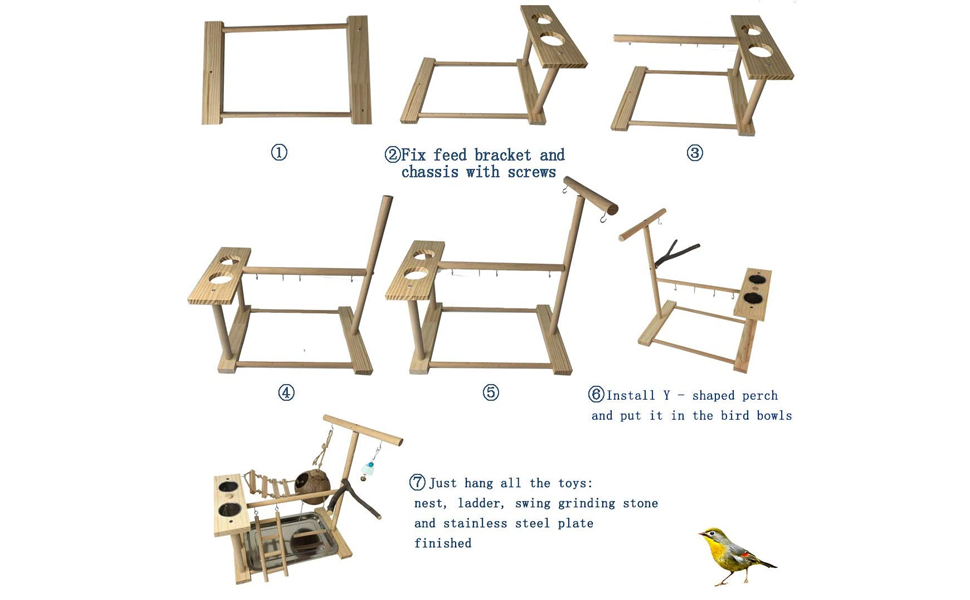 ①

②Fix feed bracket and chassis with screws

③

④

⑤

⑥Install Y - shaped perch and put it in the bird bowls

⑦Just hang all the toys: nest, ladder, swing grinding stone and stainless steel plate finished