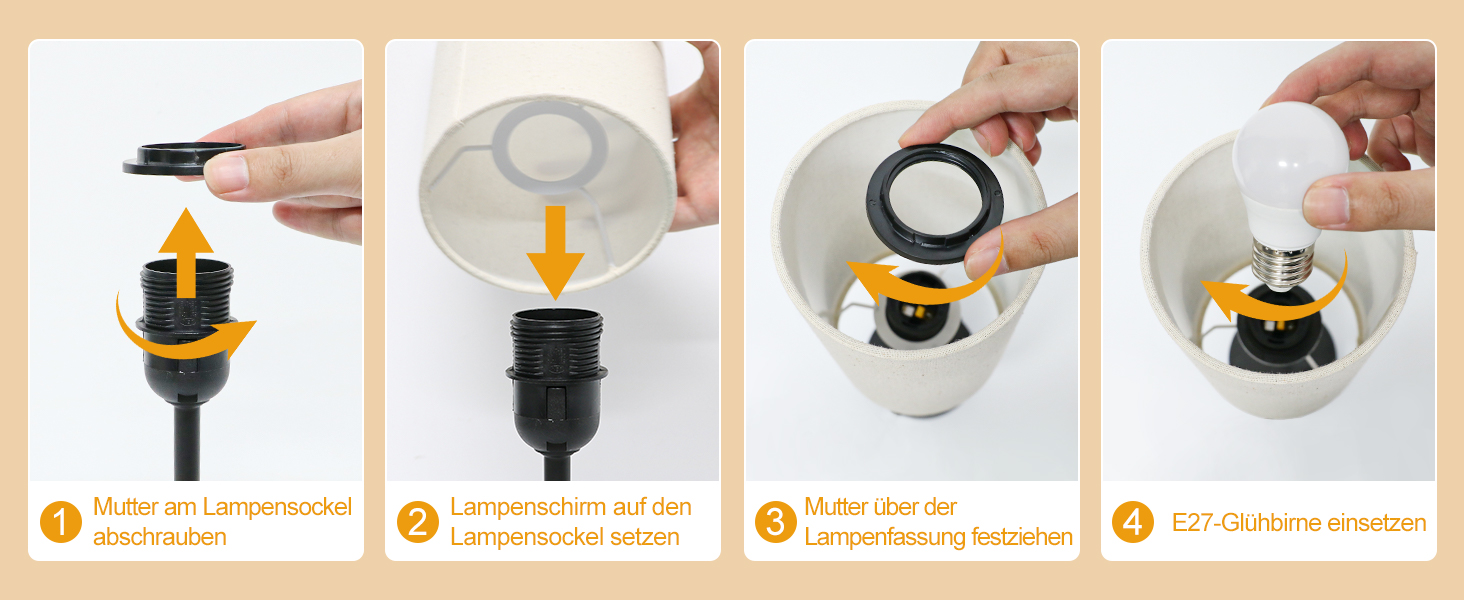 1 Mutter am Lampensockel abschrauben

2 Lampenschirm auf den Lampensockel setzen

3 Mutter über der Lampenfassung festziehen

4 E27-Glühbirne einsetzen