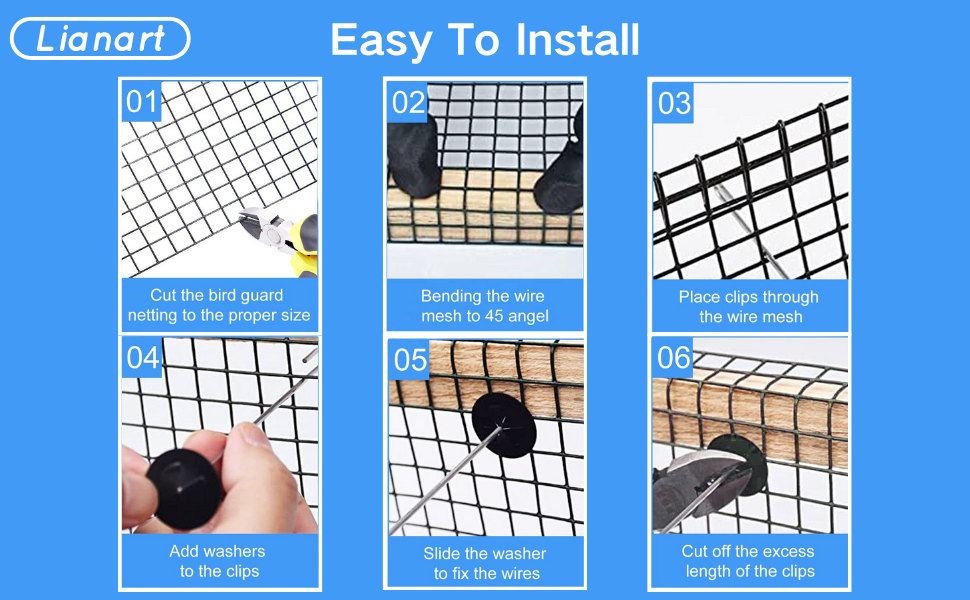 Lianart

Easy To Install

01
Cut the bird guard netting to the proper size

02
Bending the wire mesh to 45 angel

03
Place clips through the wire mesh

04
Add washers to the clips

05
Slide the washer to fix the wires

06
Cut off the excess length of the clips