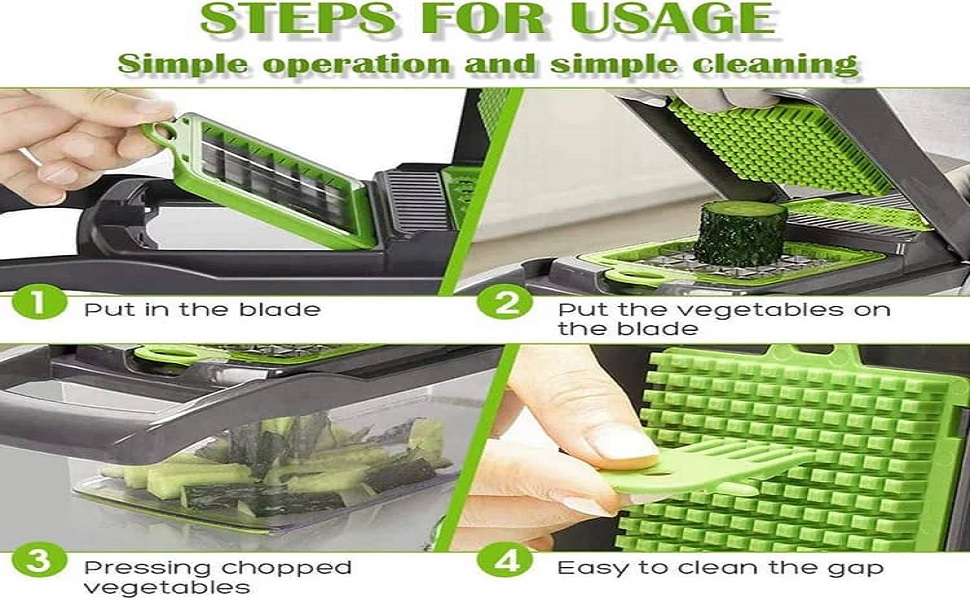 STEPS FOR USAGE
Simple operation and simple cleaning

1 Put in the blade

2 Put the vegetables on the blade

3 Pressing chopped vegetables

4 Easy to clean the gap